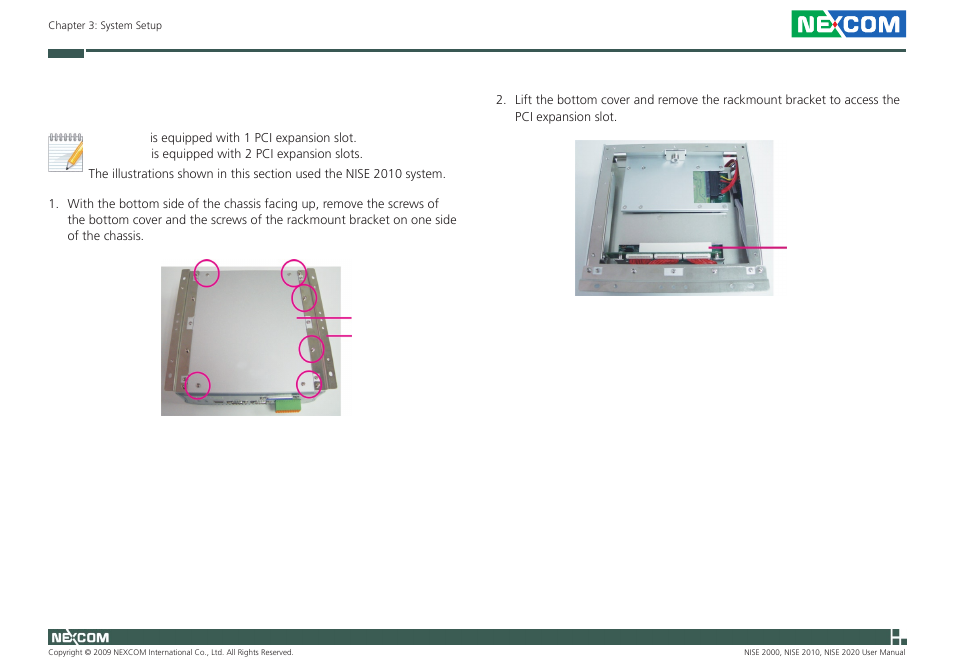 Chapter 3: System Setup

NEXCOM

is equipped with 1 PCI expansion slot.
is equipped with 2 PCI expansion slots.
The illustrations shown in this section used the NISE 2010 system.

1. With the bottom side of the chassis facing up, remove the screws of the bottom cover and the screws of the rackmount bracket on one side of the chassis.

2. Lift the bottom cover and remove the rackmount bracket to access the PCI expansion slot.

NEXCOM
Copyright © 2009 NEXCOM International Co., Ltd. All Rights Reserved.
NISE 2000, NISE 2010, NISE 2020 User Manual