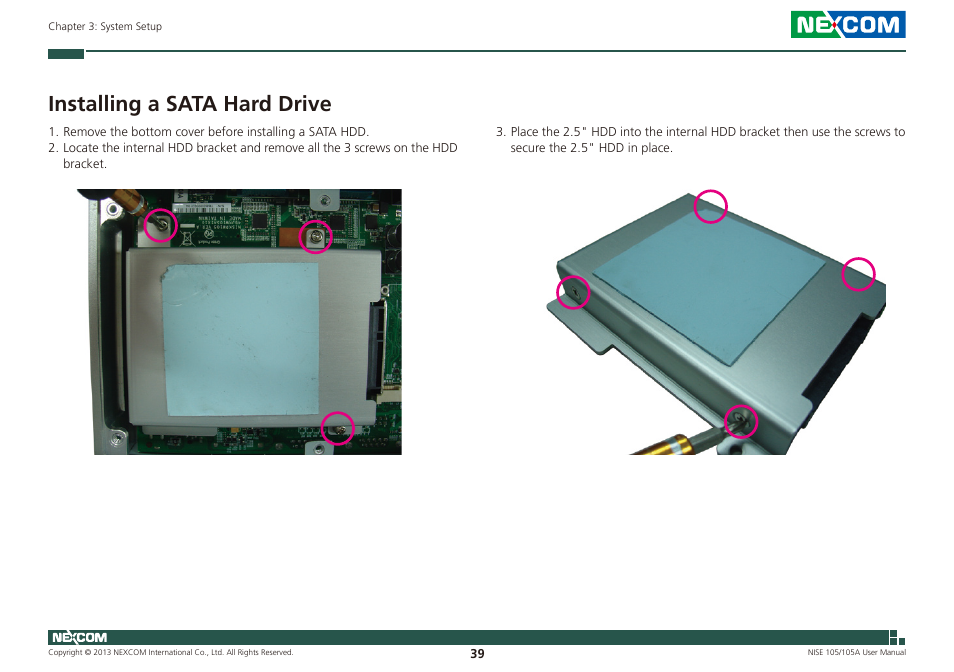 Chapter 3: System Setup

NEXCOM

Installing a SATA Hard Drive

1. Remove the bottom cover before installing a SATA HDD.
2. Locate the internal HDD bracket and remove all the 3 screws on the HDD bracket.

3. Place the 2.5" HDD into the internal HDD bracket then use the screws to secure the 2.5" HDD in place.

NEXCOM

Copyright © 2013 NEXCOM International Co., Ltd. All Rights Reserved.

39

NISE 105/105A User Manual