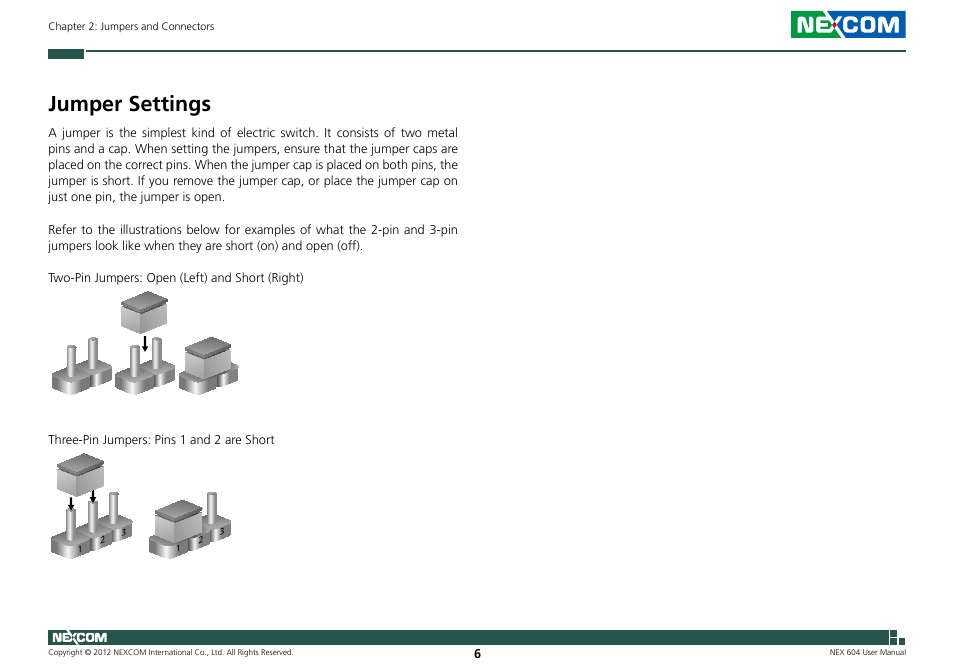 Chapter 2: Jumpers and Connectors

NEXCOM

Jumper Settings

A jumper is the simplest kind of electric switch. It consists of two metal pins and a cap. When setting the jumpers, ensure that the jumper caps are placed on the correct pins. When the jumper cap is placed on both pins, the jumper is short. If you remove the jumper cap, or place the jumper cap on just one pin, the jumper is open.

Refer to the illustrations below for examples of what the 2-pin and 3-pin jumpers look like when they are short (on) and open (off).

Two-Pin Jumpers: Open (Left) and Short (Right)

Three-Pin Jumpers: Pins 1 and 2 are Short

1 2 3

1 2 3

NEXCOM

Copyright © 2012 NEXCOM International Co., Ltd. All Rights Reserved.

6

NEX 604 User Manual