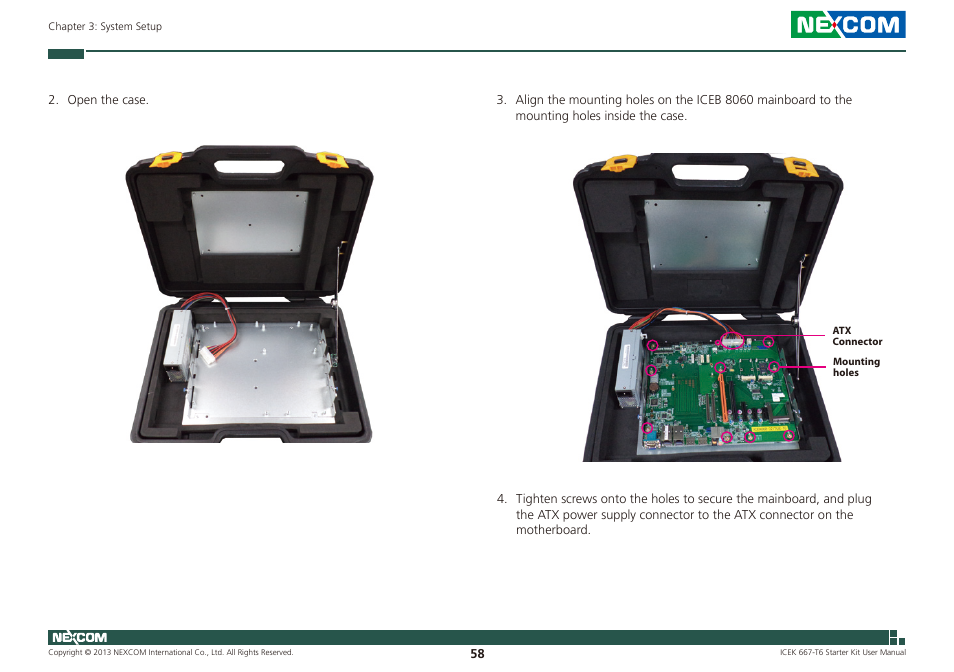 Chapter 3: System Setup

NEXCOM

2. Open the case.

3. Align the mounting holes on the ICEB 8060 mainboard to the mounting holes inside the case.

ATX Connector

Mounting holes

4. Tighten screws onto the holes to secure the mainboard, and plug the ATX power supply connector to the ATX connector on the motherboard.

NEXCOM

Copyright © 2013 NEXCOM International Co., Ltd. All Rights Reserved.

58

ICEK 667-T6 Starter Kit User Manual