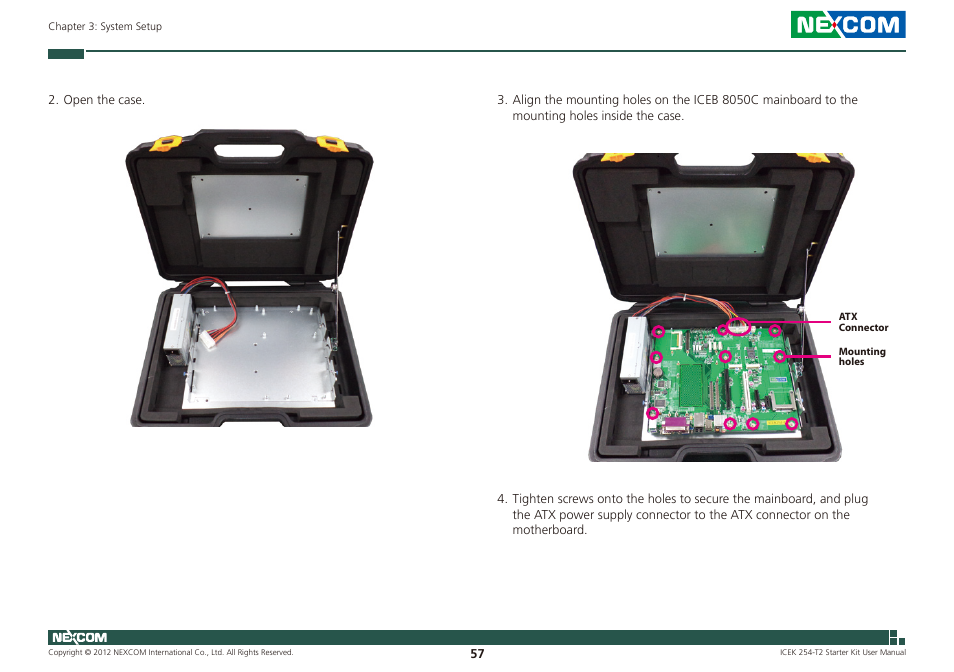 Chapter 3: System Setup

NEXCOM

2. Open the case.

3. Align the mounting holes on the ICEB 8050C mainboard to the mounting holes inside the case.

ATX Connector

Mounting holes

4. Tighten screws onto the holes to secure the mainboard, and plug the ATX power supply connector to the ATX connector on the motherboard.

NEXCOM

Copyright © 2012 NEXCOM International Co., Ltd. All Rights Reserved.

57

ICEK 254-T2 Starter Kit User Manual