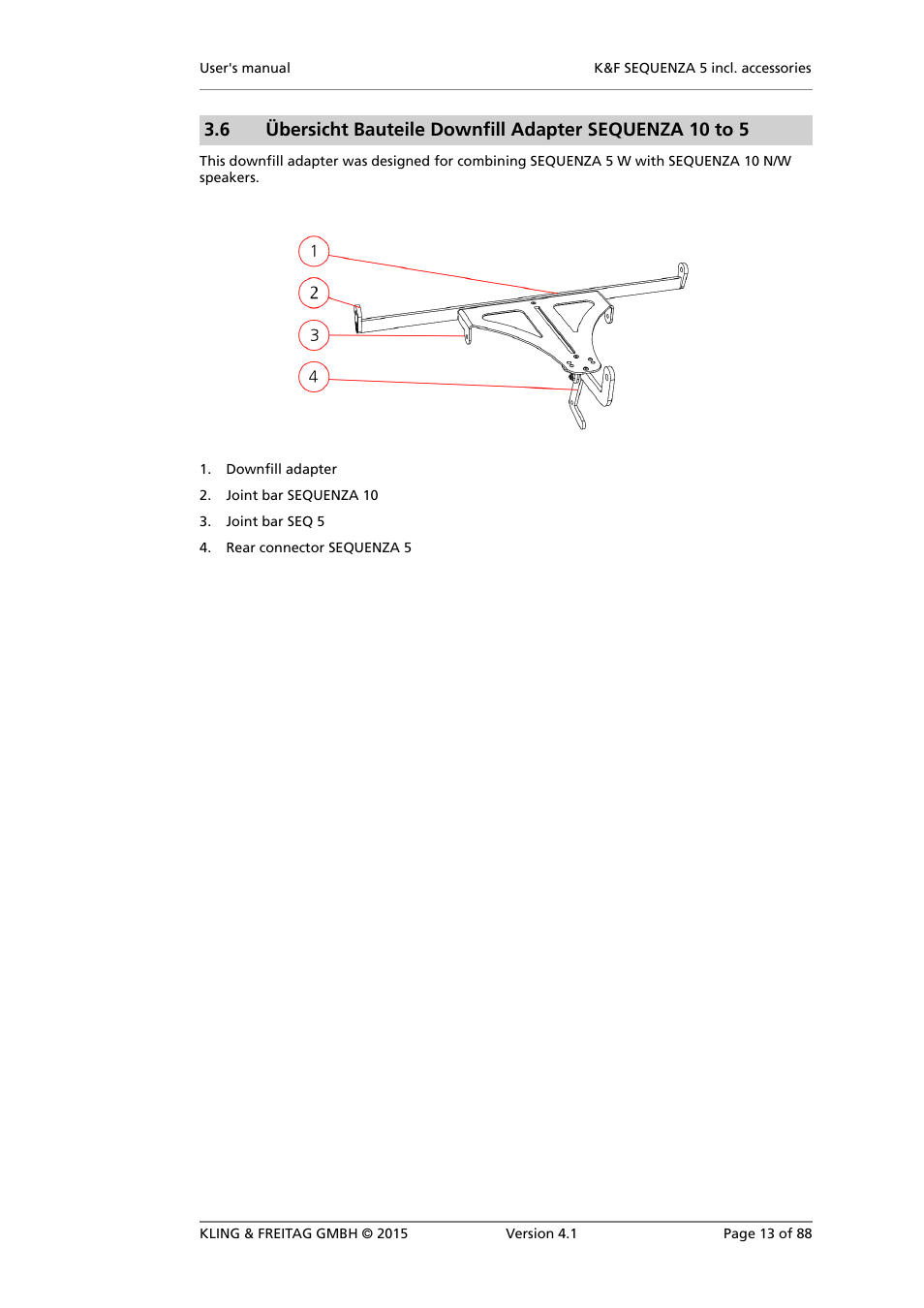 User's manual K&F SEQUENZA 5 incl. accessories

3.6 Übersicht Bauteile Downfill Adapter SEQUENZA 10 to 5

This downfill adapter was designed for combining SEQUENZA 5 W with SEQUENZA 10 N/W speakers.

1
2
3
4

1. Downfill adapter
2. Joint bar SEQUENZA 10
3. Joint bar SEQ 5
4. Rear connector SEQUENZA 5

KLING & FREITAG GMBH © 2015 Version 4.1 Page 13 of 88