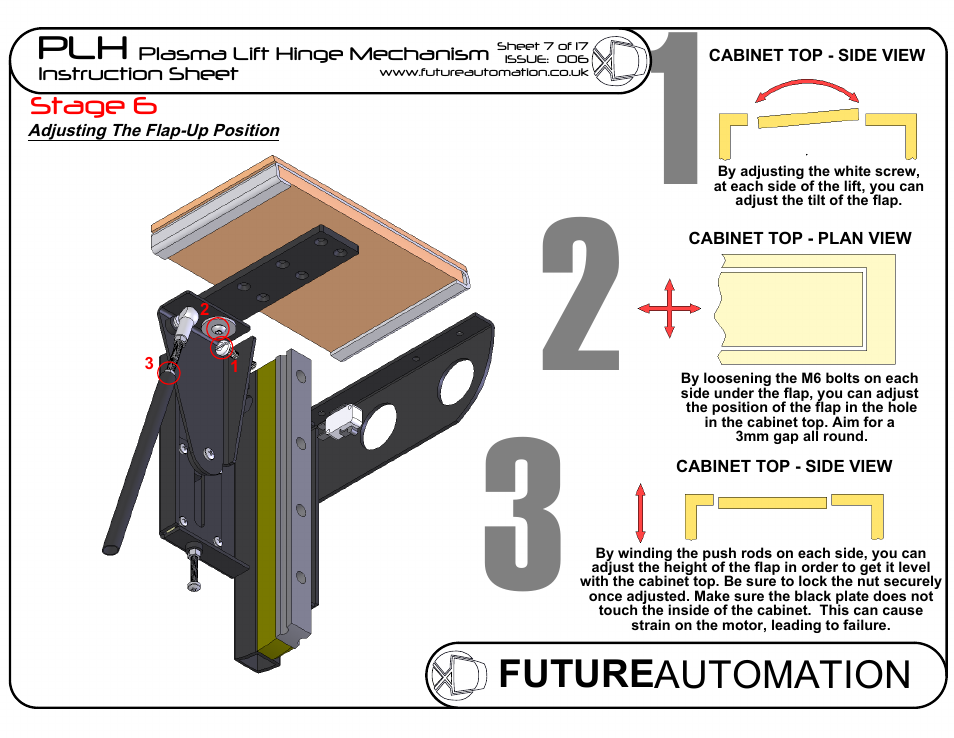 PLH Plasma Lift Hinge Mechanism
Instruction Sheet

Sheet 7 of 17
ISSUE: 006
www.futureautomation.co.uk

Stage 6
Adjusting The Flap-Up Position

2
3
1

1

CABINET TOP - SIDE VIEW

By adjusting the white screw, at each side of the lift, you can adjust the tilt of the flap.

2

CABINET TOP - PLAN VIEW

By loosening the M6 bolts on each side under the flap, you can adjust the position of the flap in the hole in the cabinet top. Aim for a 3mm gap all round.

3

CABINET TOP - SIDE VIEW

By winding the push rods on each side, you can adjust the height of the flap in order to get it level with the cabinet top. Be sure to lock the nut securely once adjusted. Make sure the black plate does not touch the inside of the cabinet. This can cause strain on the motor, leading to failure.

FUTUREAUTOMATION