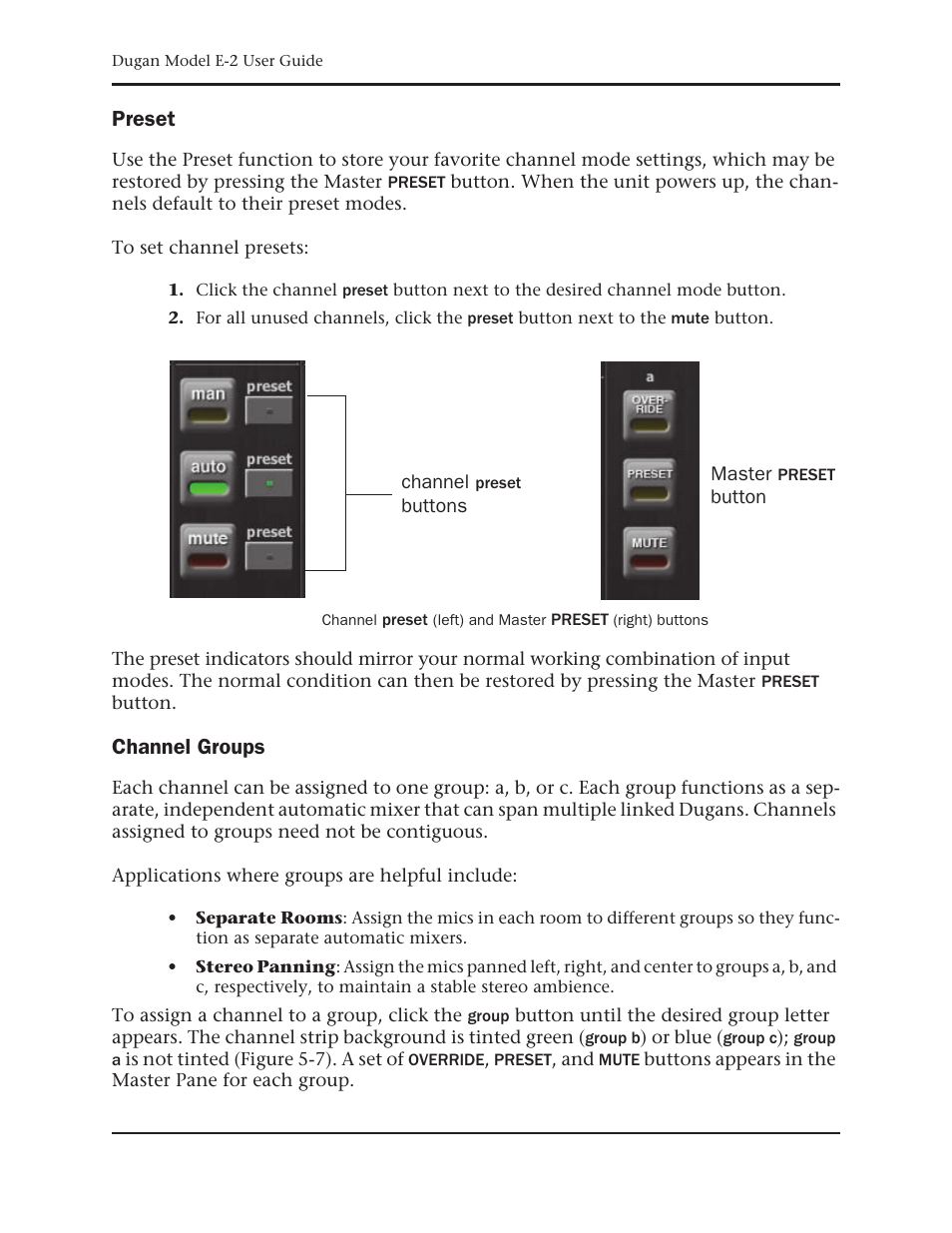 Dugan Model E-2 User Guide

Preset

Use the Preset function to store your favorite channel mode settings, which may be restored by pressing the Master PRESET button. When the unit powers up, the channels default to their preset modes.

To set channel presets:

1. Click the channel preset button next to the desired channel mode button.
2. For all unused channels, click the preset button next to the mute button.

man preset auto preset mute preset

channel preset buttons

a

OVER-RIDE

PRESET

MUTE

Master PRESET button

Channel preset (left) and Master PRESET (right) buttons

The preset indicators should mirror your normal working combination of input modes. The normal condition can then be restored by pressing the Master PRESET button.

Channel Groups

Each channel can be assigned to one group: a, b, or c. Each group functions as a separate, independent automatic mixer that can span multiple linked Dugans. Channels assigned to groups need not be contiguous.

Applications where groups are helpful include:

• Separate Rooms: Assign the mics in each room to different groups so they function as separate automatic mixers.
• Stereo Panning: Assign the mics panned left, right, and center to groups a, b, and c, respectively, to maintain a stable stereo ambience.

To assign a channel to a group, click the group button until the desired group letter appears. The channel strip background is tinted green (group b) or blue (group c); group a is not tinted (Figure 5-7). A set of OVERRIDE, PRESET, and MUTE buttons appears in the Master Pane for each group.