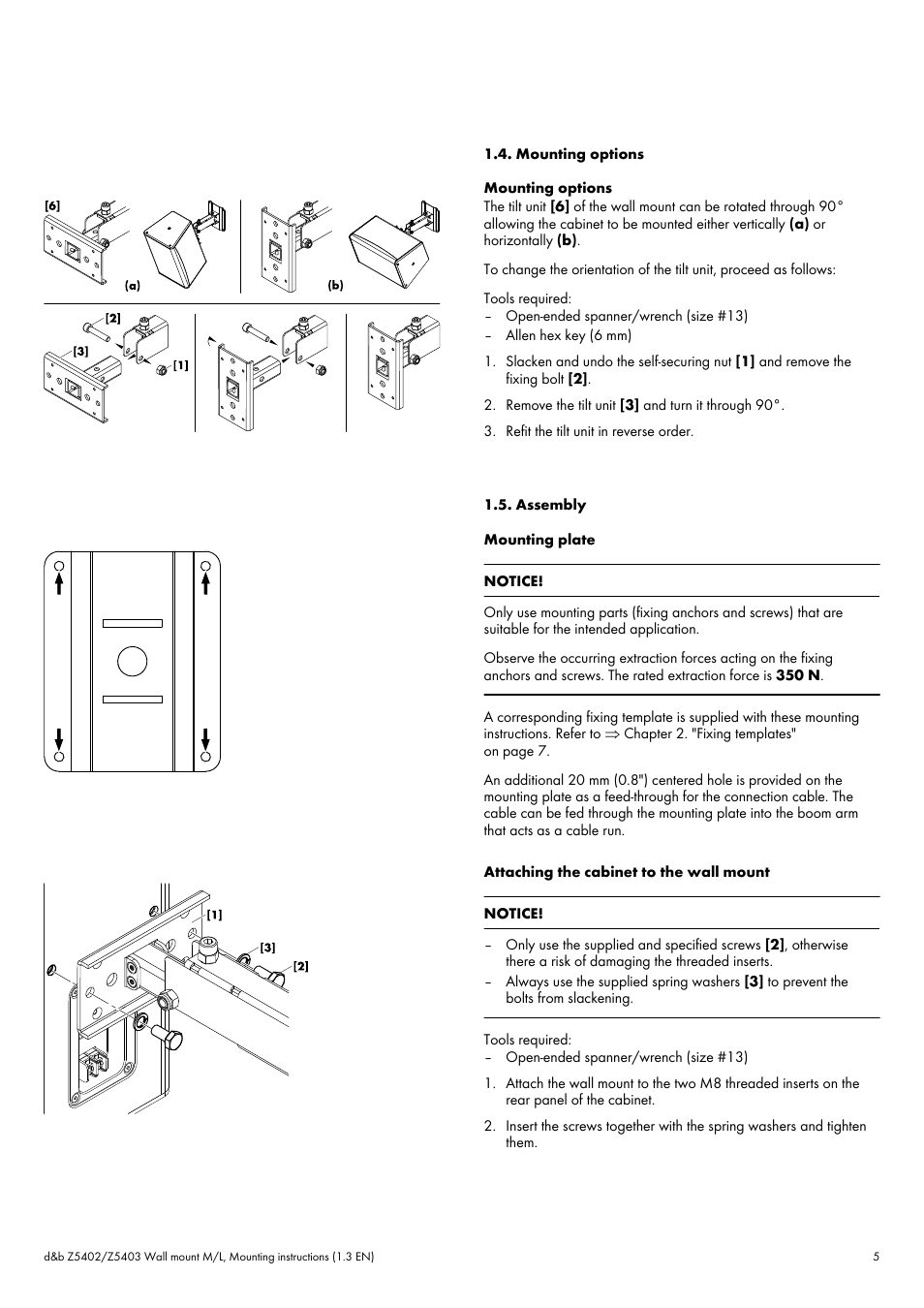 [6]

(a)

(b)

[2]

[3]

[1]

[1]

[3]

[2]

1.4. Mounting options

Mounting options

The tilt unit [6] of the wall mount can be rotated through 90° allowing the cabinet to be mounted either vertically (a) or horizontally (b).

To change the orientation of the tilt unit, proceed as follows:

Tools required:
– Open-ended spanner/wrench (size #13)
– Allen hex key (6 mm)

1. Slacken and undo the self-securing nut [1] and remove the fixing bolt [2].
2. Remove the tilt unit [3] and turn it through 90°.
3. Refit the tilt unit in reverse order.

1.5. Assembly

Mounting plate

NOTICE!

Only use mounting parts (fixing anchors and screws) that are suitable for the intended application.

Observe the occurring extraction forces acting on the fixing anchors and screws. The rated extraction force is 350 N.

A corresponding fixing template is supplied with these mounting instructions. Refer to ⇒ Chapter 2. "Fixing templates" on page 7.

An additional 20 mm (0.8") centered hole is provided on the mounting plate as a feed-through for the connection cable. The cable can be fed through the mounting plate into the boom arm that acts as a cable run.

Attaching the cabinet to the wall mount

NOTICE!

– Only use the supplied and specified screws [2], otherwise there a risk of damaging the threaded inserts.
– Always use the supplied spring washers [3] to prevent the bolts from slackening.

Tools required:
– Open-ended spanner/wrench (size #13)

1. Attach the wall mount to the two M8 threaded inserts on the rear panel of the cabinet.
2. Insert the screws together with the spring washers and tighten them.

d&b Z5402/Z5403 Wall mount M/L, Mounting instructions (1.3 EN)

5