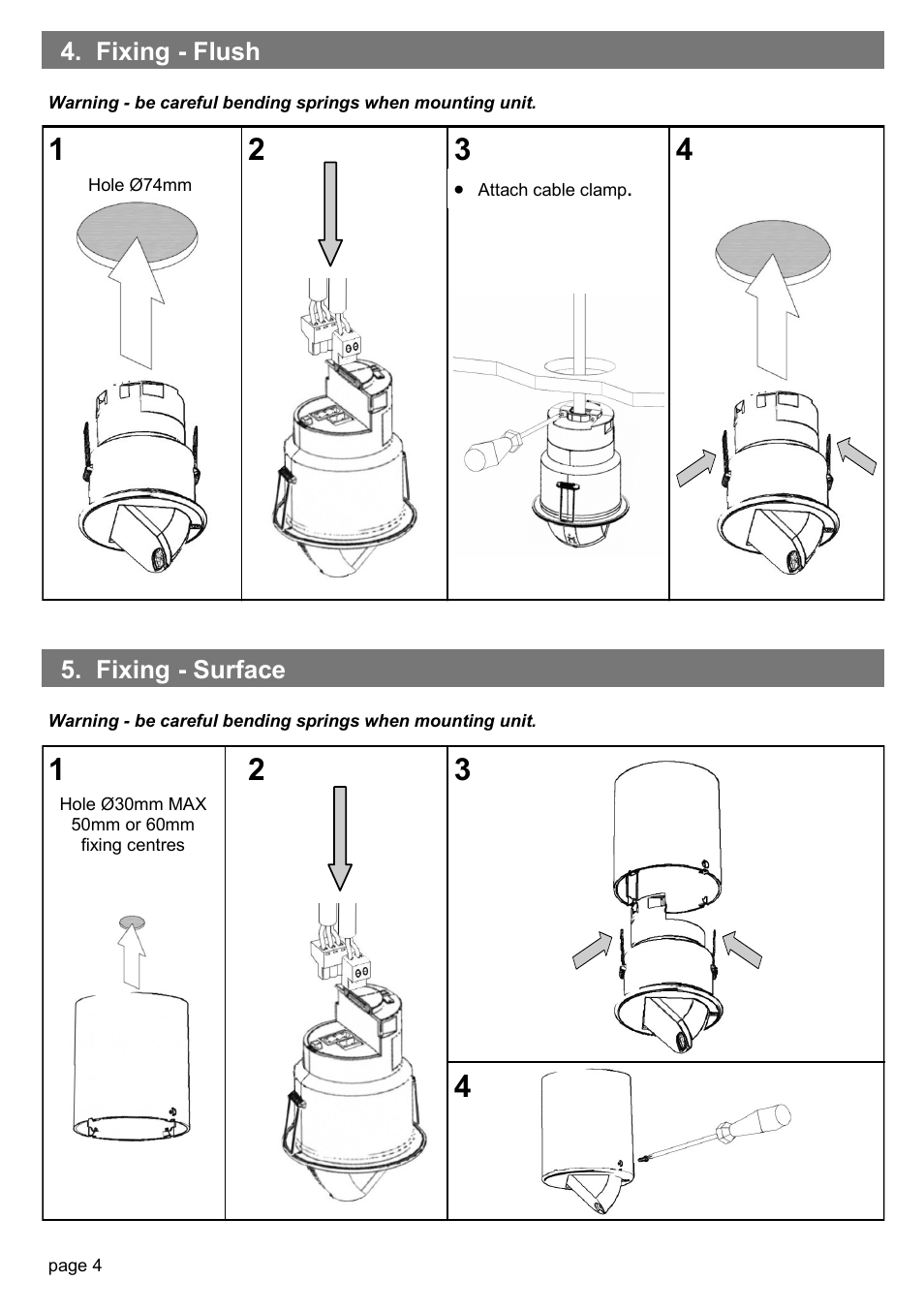 4. Fixing - Flush

Warning - be careful bending springs when mounting unit.

1
Hole Ø74mm

2

3
• Attach cable clamp.

4

5. Fixing - Surface

Warning - be careful bending springs when mounting unit.

1
Hole Ø30mm MAX 50mm or 60mm fixing centres

2

3

4

page 4