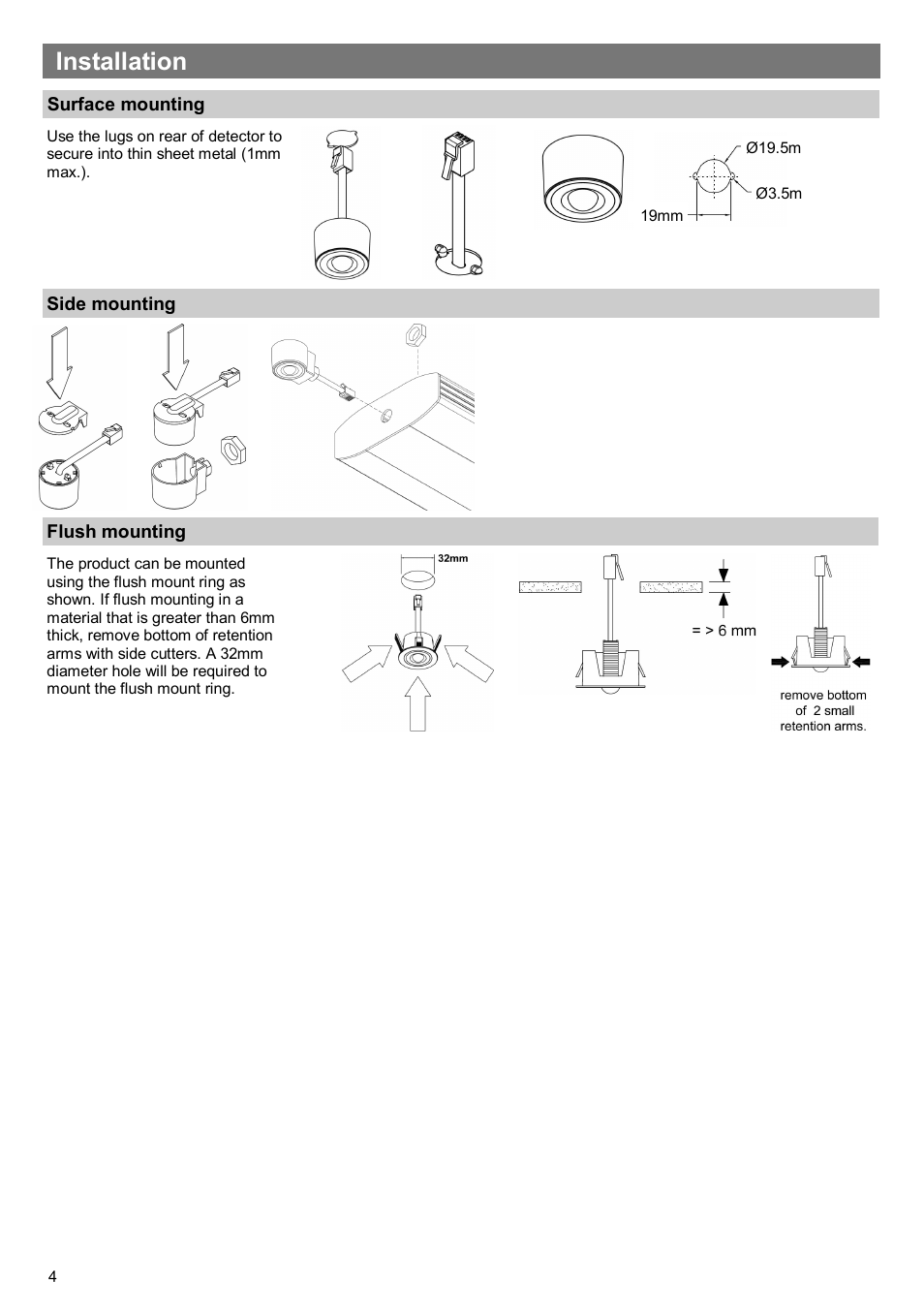 Installation

Surface mounting

Use the lugs on rear of detector to secure into thin sheet metal (1mm max.).

Ø19.5m

Ø3.5m

19mm

Side mounting

Flush mounting

The product can be mounted using the flush mount ring as shown. If flush mounting in a material that is greater than 6mm thick, remove bottom of retention arms with side cutters. A 32mm diameter hole will be required to mount the flush mount ring.

32mm

= > 6 mm

remove bottom of 2 small retention arms.

4