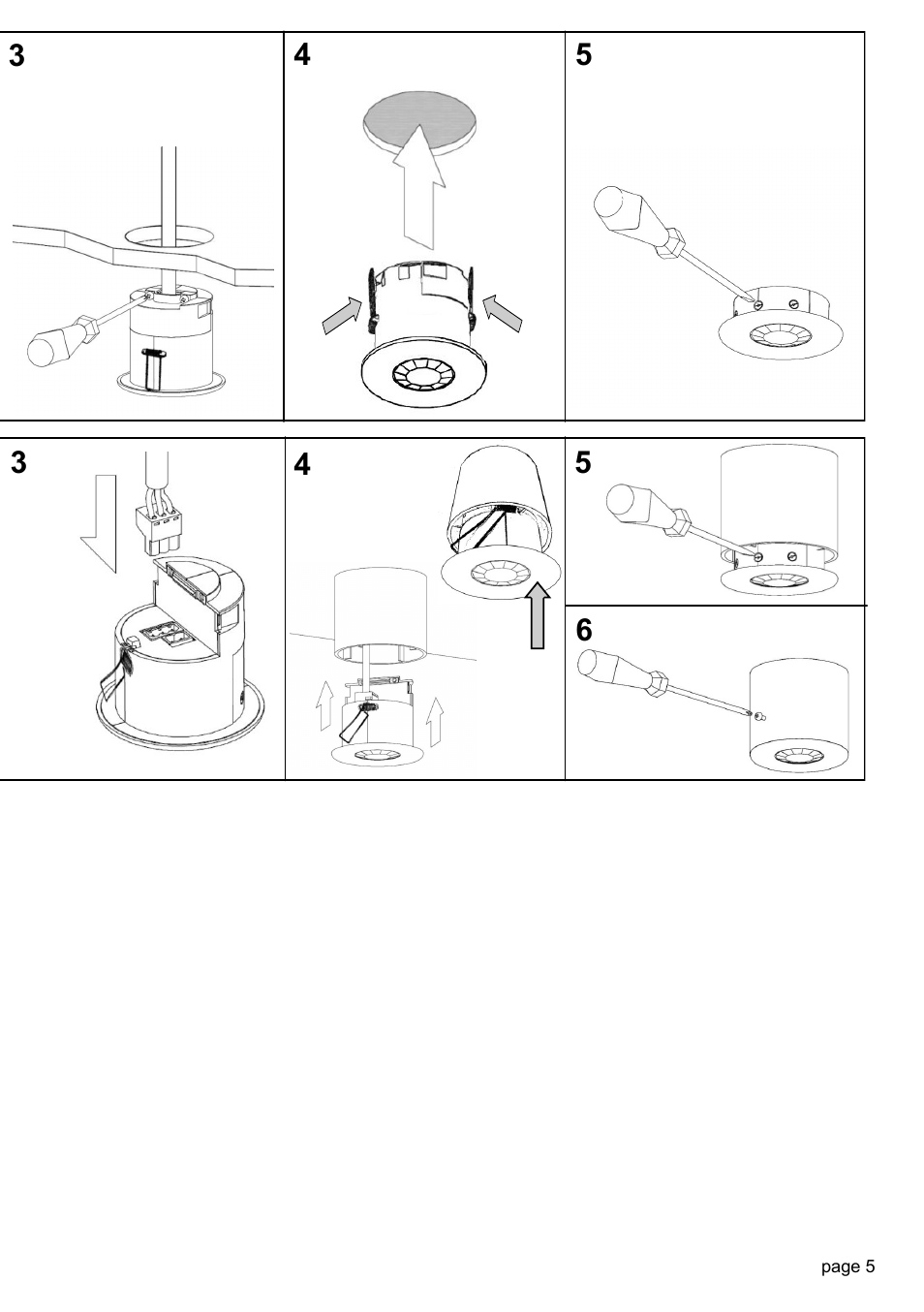 3

4

5

3

4

5

6

page 5