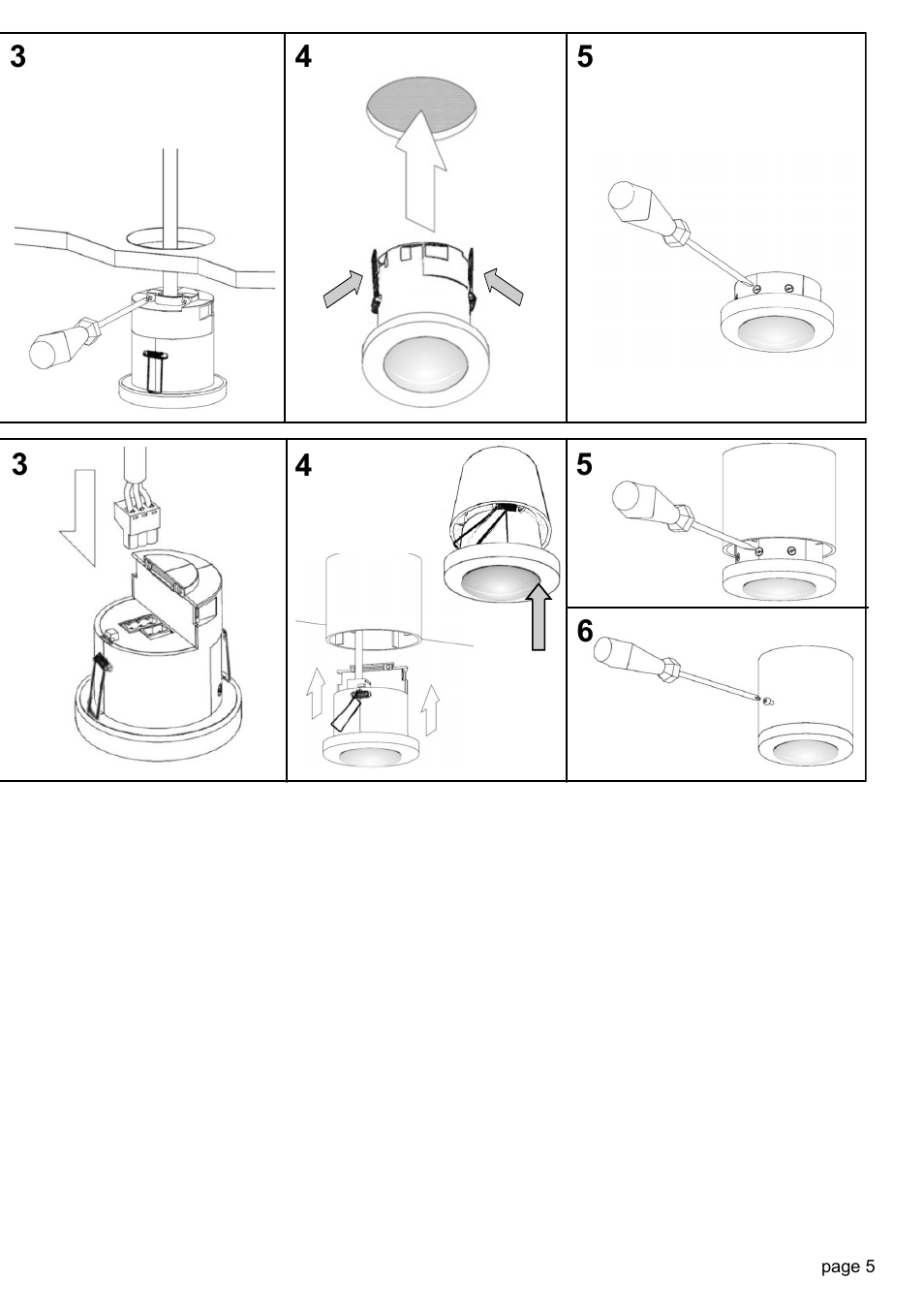 3

4

5

3

4

5

6

page 5