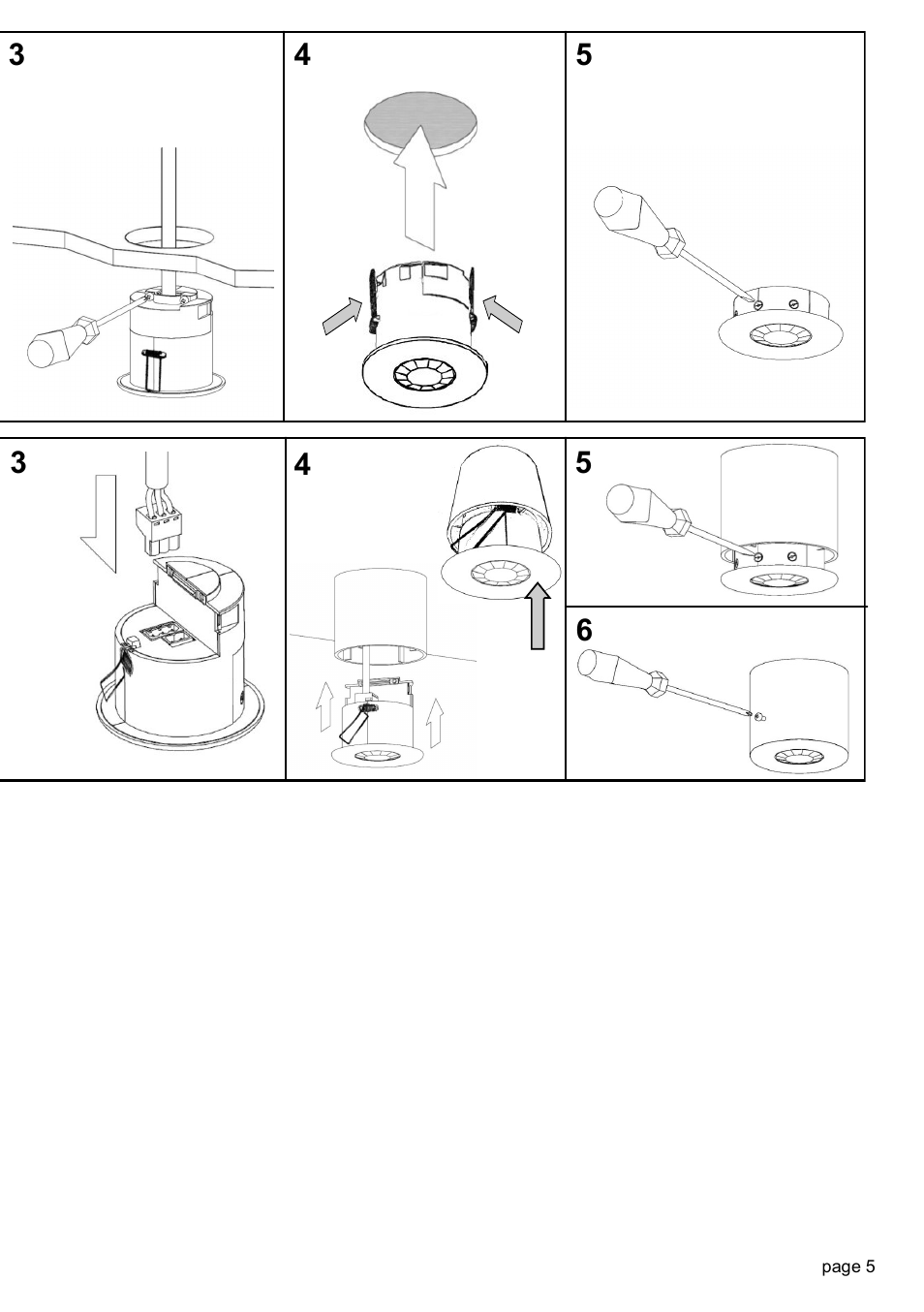 3

4

5

3

4

5

6

page 5