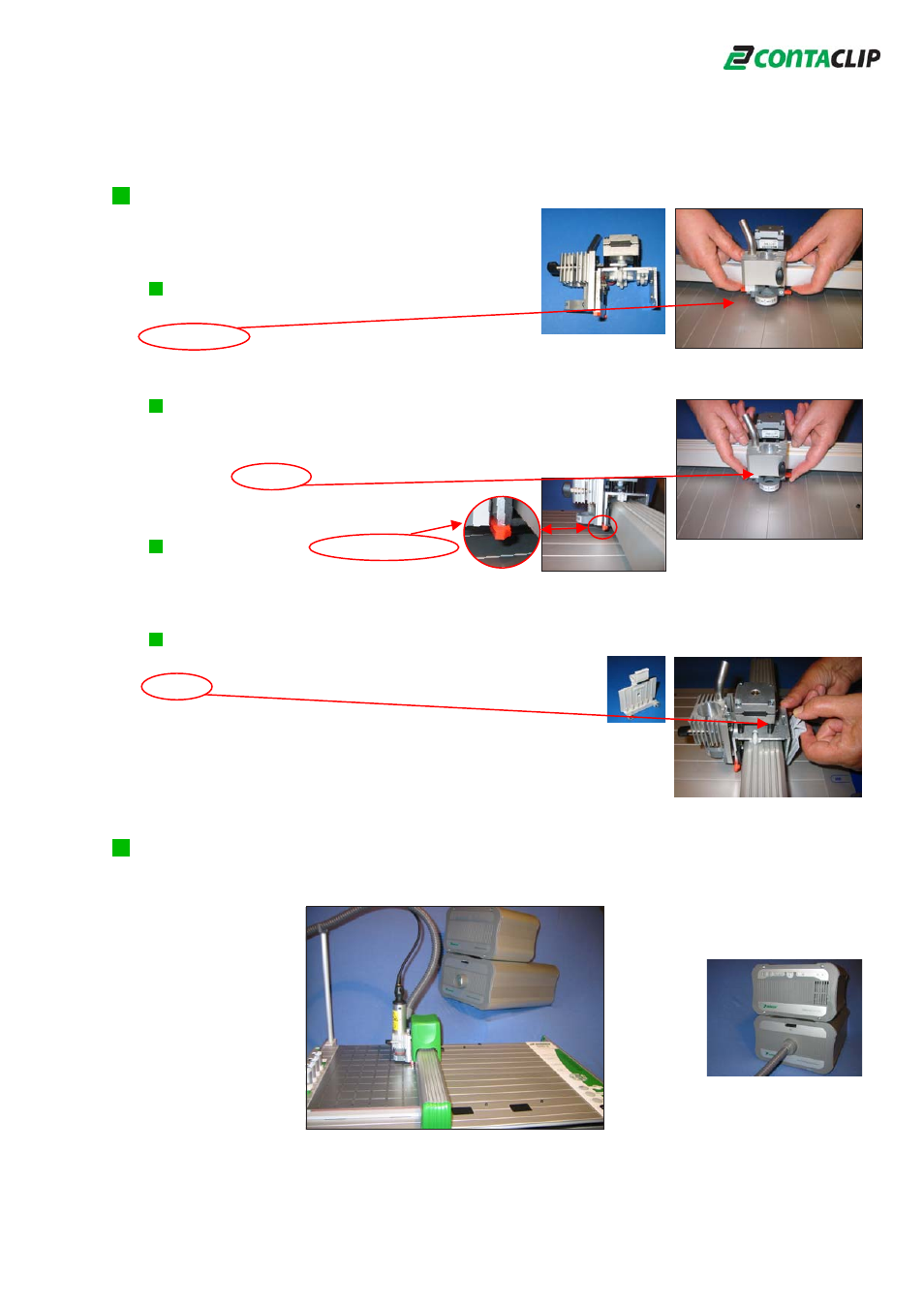 CONTACLIP