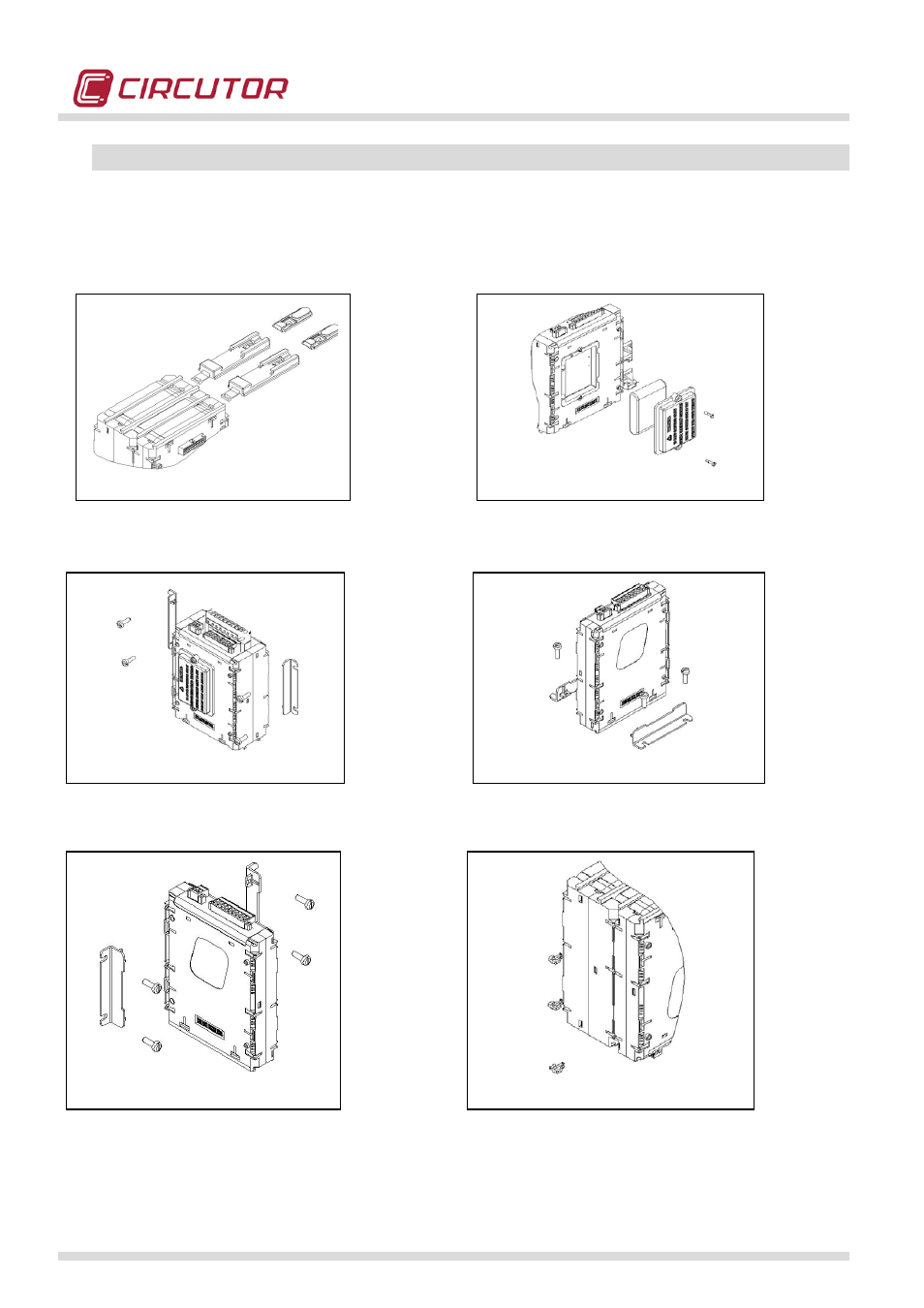 CIRCUTOR