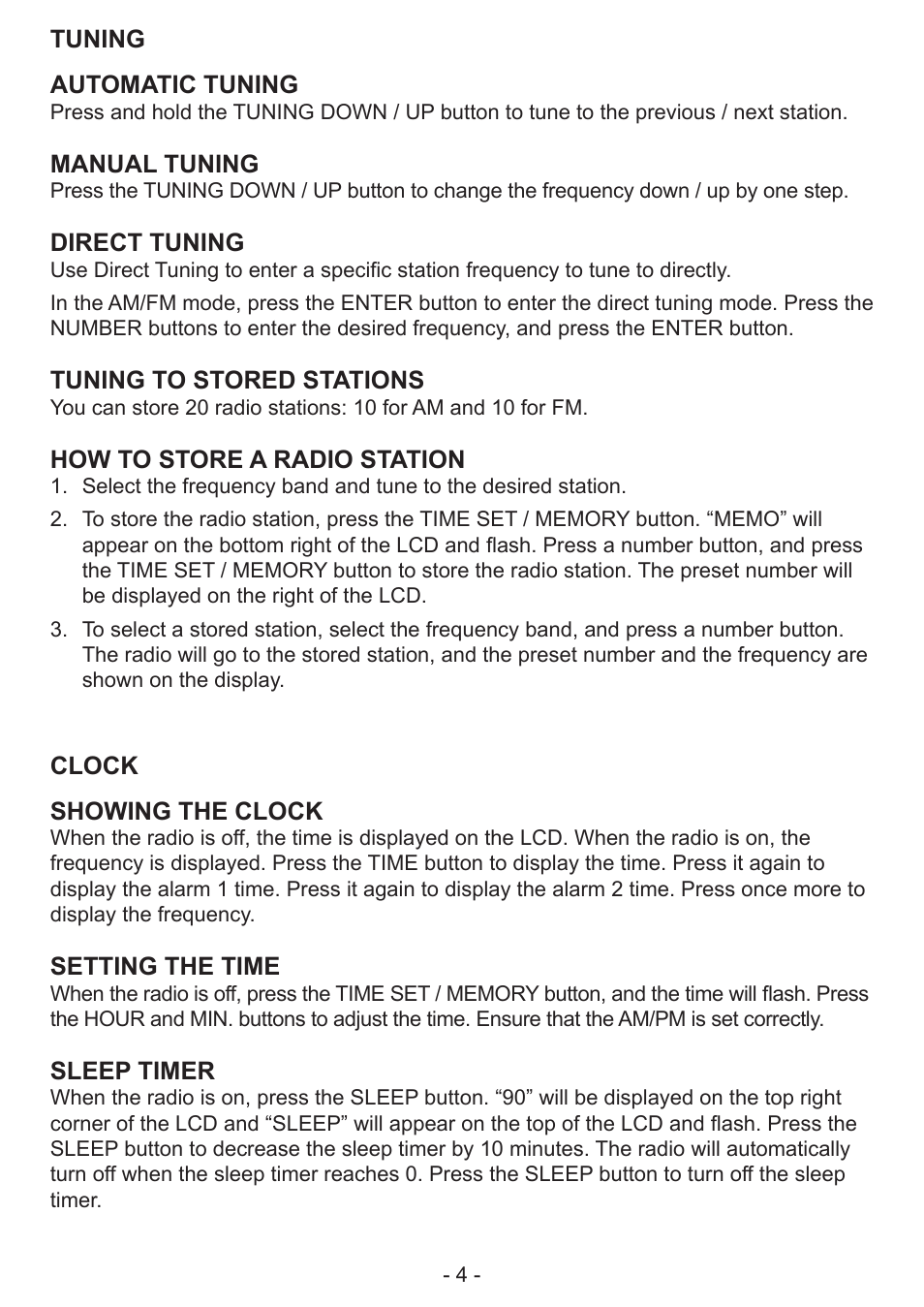 TUNING

AUTOMATIC TUNING
Press and hold the TUNING DOWN / UP button to tune to the previous / next station.

MANUAL TUNING
Press the TUNING DOWN / UP button to change the frequency down / up by one step.

DIRECT TUNING
Use Direct Tuning to enter a specific station frequency to tune to directly.

In the AM/FM mode, press the ENTER button to enter the direct tuning mode. Press the NUMBER buttons to enter the desired frequency, and press the ENTER button.

TUNING TO STORED STATIONS
You can store 20 radio stations: 10 for AM and 10 for FM.

HOW TO STORE A RADIO STATION
1. Select the frequency band and tune to the desired station.
2. To store the radio station, press the TIME SET / MEMORY button. “MEMO” will appear on the bottom right of the LCD and flash. Press a number button, and press the TIME SET / MEMORY button to store the radio station. The preset number will be displayed on the right of the LCD.
3. To select a stored station, select the frequency band, and press a number button. The radio will go to the stored station, and the preset number and the frequency are shown on the display.

CLOCK

SHOWING THE CLOCK
When the radio is off, the time is displayed on the LCD. When the radio is on, the frequency is displayed. Press the TIME button to display the time. Press it again to display the alarm 1 time. Press it again to display the alarm 2 time. Press once more to display the frequency.

SETTING THE TIME
When the radio is off, press the TIME SET / MEMORY button, and the time will flash. Press the HOUR and MIN. buttons to adjust the time. Ensure that the AM/PM is set correctly.

SLEEP TIMER
When the radio is on, press the SLEEP button. “90” will be displayed on the top right corner of the LCD and “SLEEP” will appear on the top of the LCD and flash. Press the SLEEP button to decrease the sleep timer by 10 minutes. The radio will automatically turn off when the sleep timer reaches 0. Press the SLEEP button to turn off the sleep timer.

- 4 -