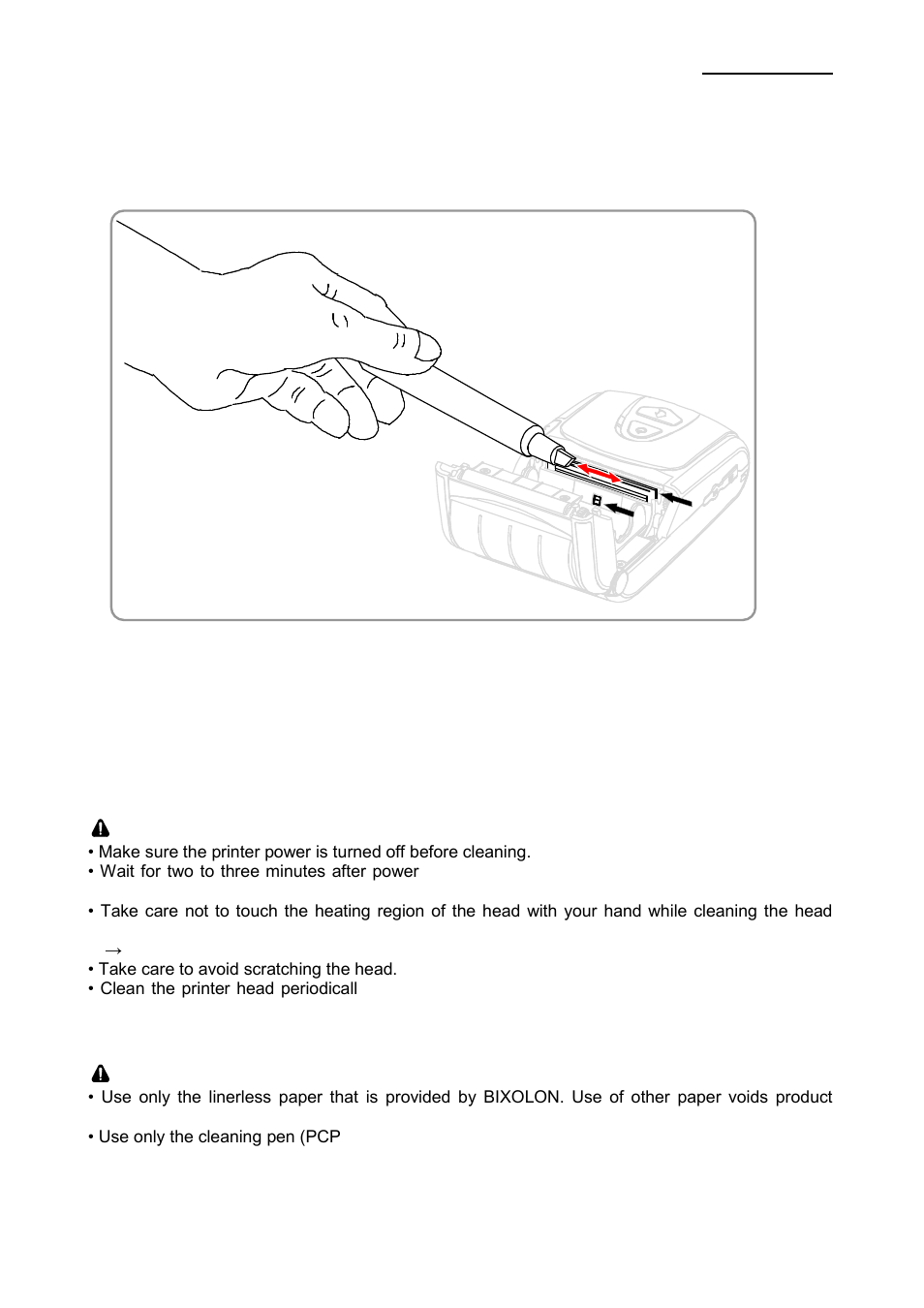 B

• Make sure the printer power is turned off before cleaning.
• Wait for two to three minutes after power

• Take care not to touch the heating region of the head with your hand while cleaning the head

→
• Take care to avoid scratching the head.
• Clean the printer head periodicall

• Use only the linerless paper that is provided by BIXOLON. Use of other paper voids product

• Use only the cleaning pen (PCP