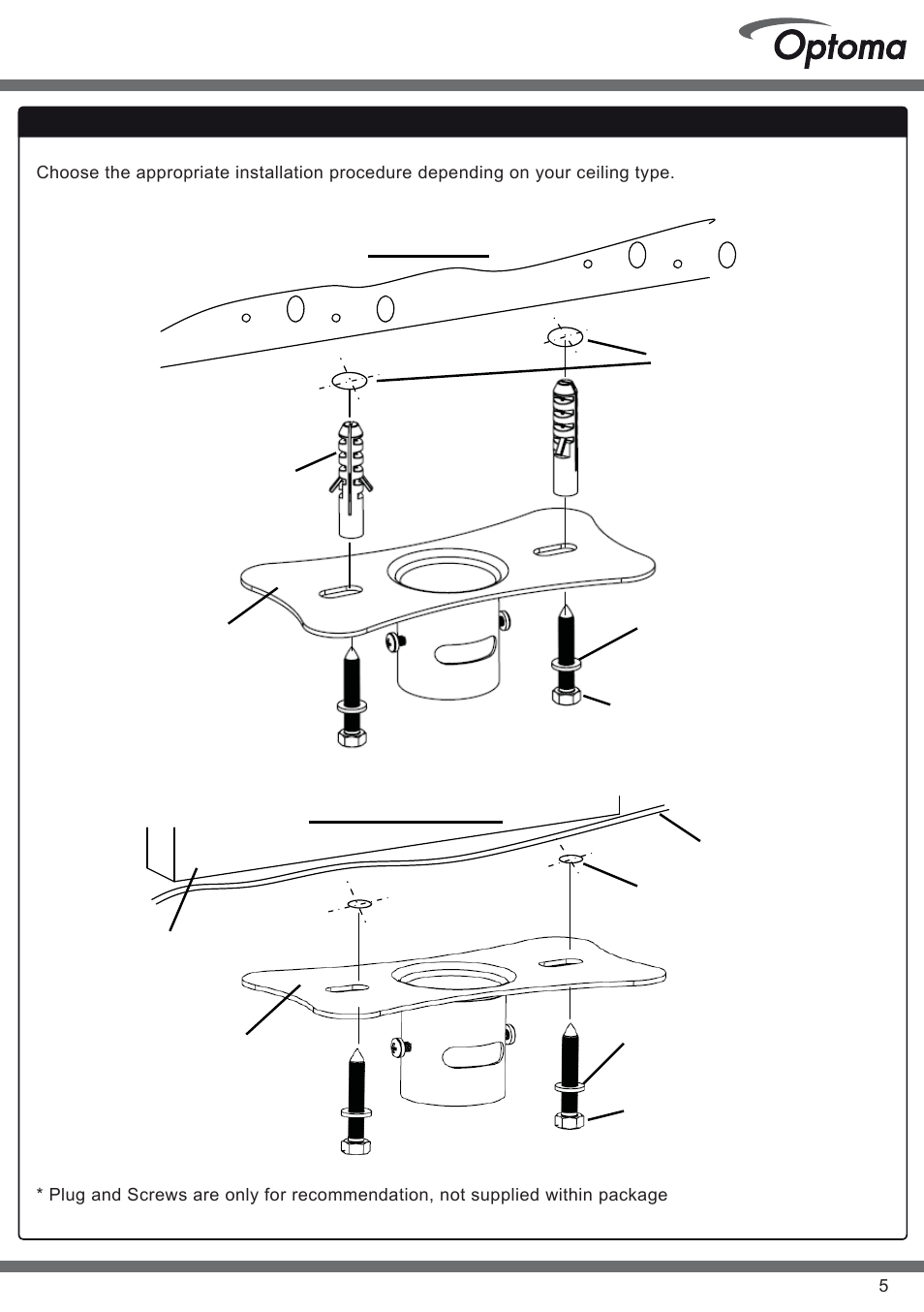 Optoma

Choose the appropriate installation procedure depending on your ceiling type.

* Plug and Screws are only for recommendation, not supplied within package

5