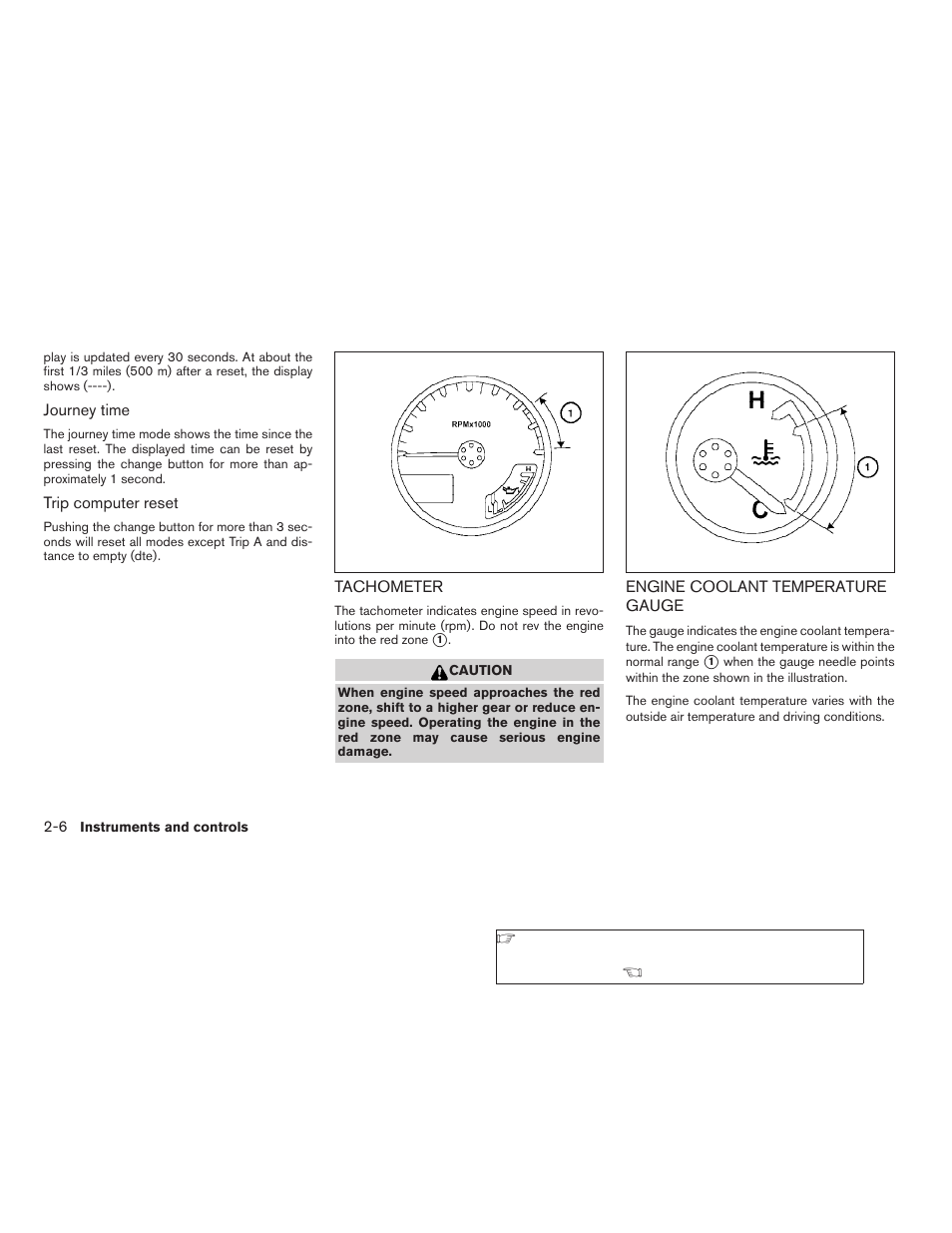 play is updated every 30 seconds. At about the first 1/3 miles (500 m) after a reset, the display shows (----).

Journey time

The journey time mode shows the time since the last reset. The displayed time can be reset by pressing the change button for more than approximately 1 second.

Trip computer reset

Pushing the change button for more than 3 seconds will reset all modes except Trip A and distance to empty (dte).

RPMx1000

H

1

TACHOMETER

The tachometer indicates engine speed in revolutions per minute (rpm). Do not rev the engine into the red zone 1.

CAUTION

When engine speed approaches the red zone, shift to a higher gear or reduce engine speed. Operating the engine in the red zone may cause serious engine damage.

H

C

1

ENGINE COOLANT TEMPERATURE GAUGE

The gauge indicates the engine coolant temperature. The engine coolant temperature is within the normal range 1 when the gauge needle points within the zone shown in the illustration.

The engine coolant temperature varies with the outside air temperature and driving conditions.

2-6 Instruments and controls