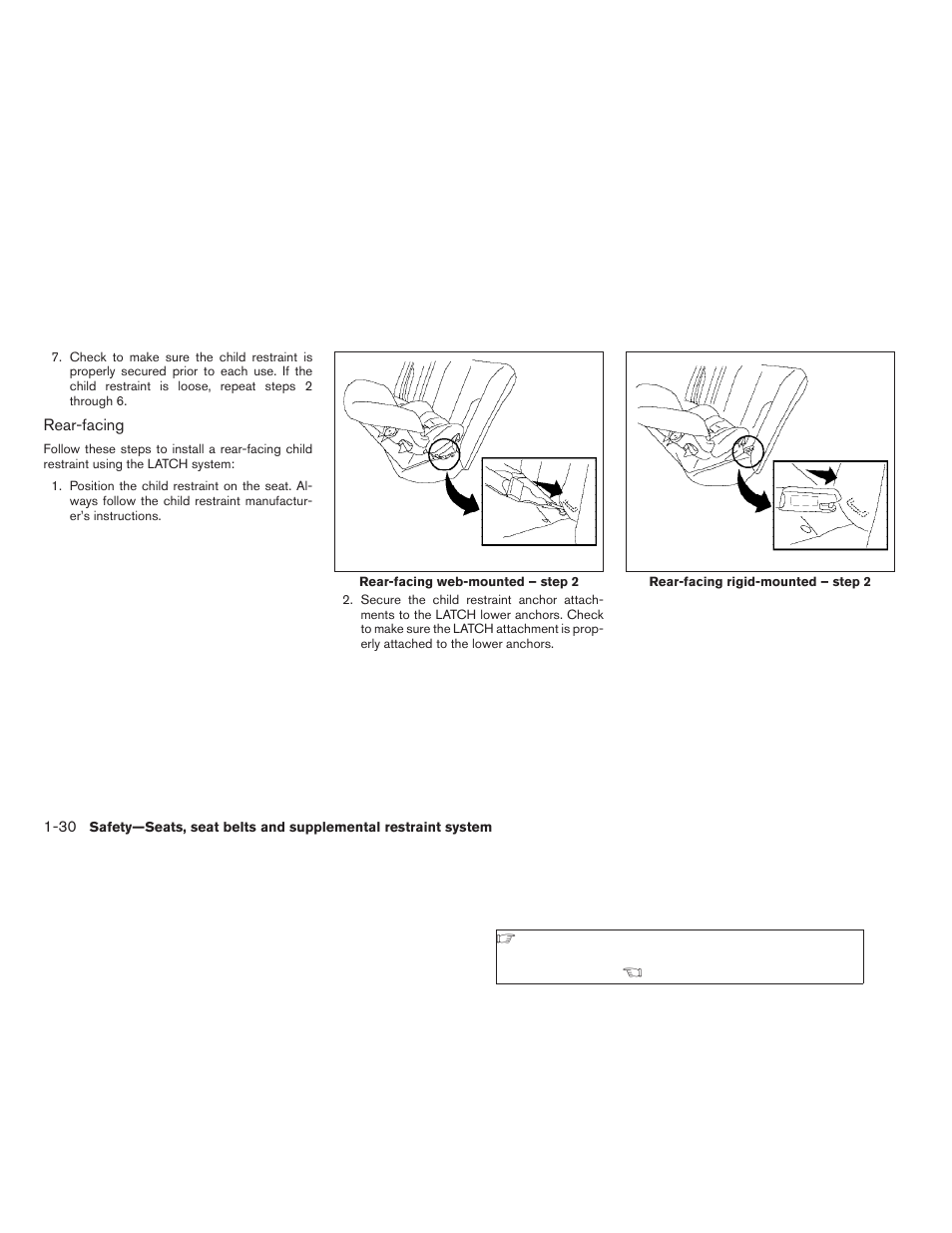 7. Check to make sure the child restraint is properly secured prior to each use. If the child restraint is loose, repeat steps 2 through 6.

Rear-facing

Follow these steps to install a rear-facing child restraint using the LATCH system:

1. Position the child restraint on the seat. Always follow the child restraint manufacturer's instructions.

Rear-facing web-mounted – step 2

2. Secure the child restraint anchor attachments to the LATCH lower anchors. Check to make sure the LATCH attachment is properly attached to the lower anchors.

Rear-facing rigid-mounted – step 2

1-30 Safety—Seats, seat belts and supplemental restraint system