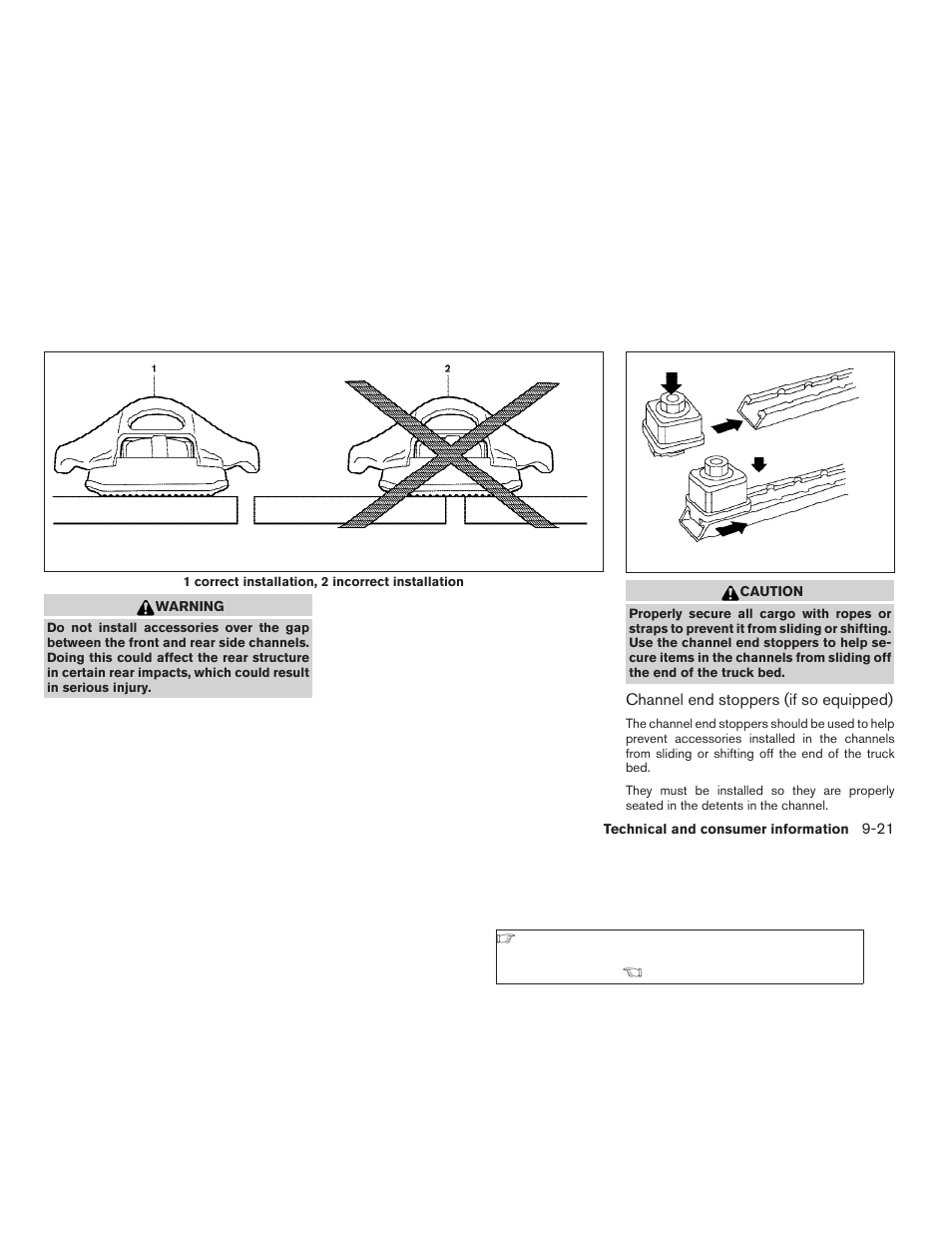 1

2

1 correct installation, 2 incorrect installation

WARNING

Do not install accessories over the gap between the front and rear side channels. Doing this could affect the rear structure in certain rear impacts, which could result in serious injury.

CAUTION

Properly secure all cargo with ropes or straps to prevent it from sliding or shifting. Use the channel end stoppers to help secure items in the channels from sliding off the end of the truck bed.

Channel end stoppers (if so equipped)

The channel end stoppers should be used to help prevent accessories installed in the channels from sliding or shifting off the end of the truck bed.

They must be installed so they are properly seated in the detents in the channel.

Technical and consumer information 9-21