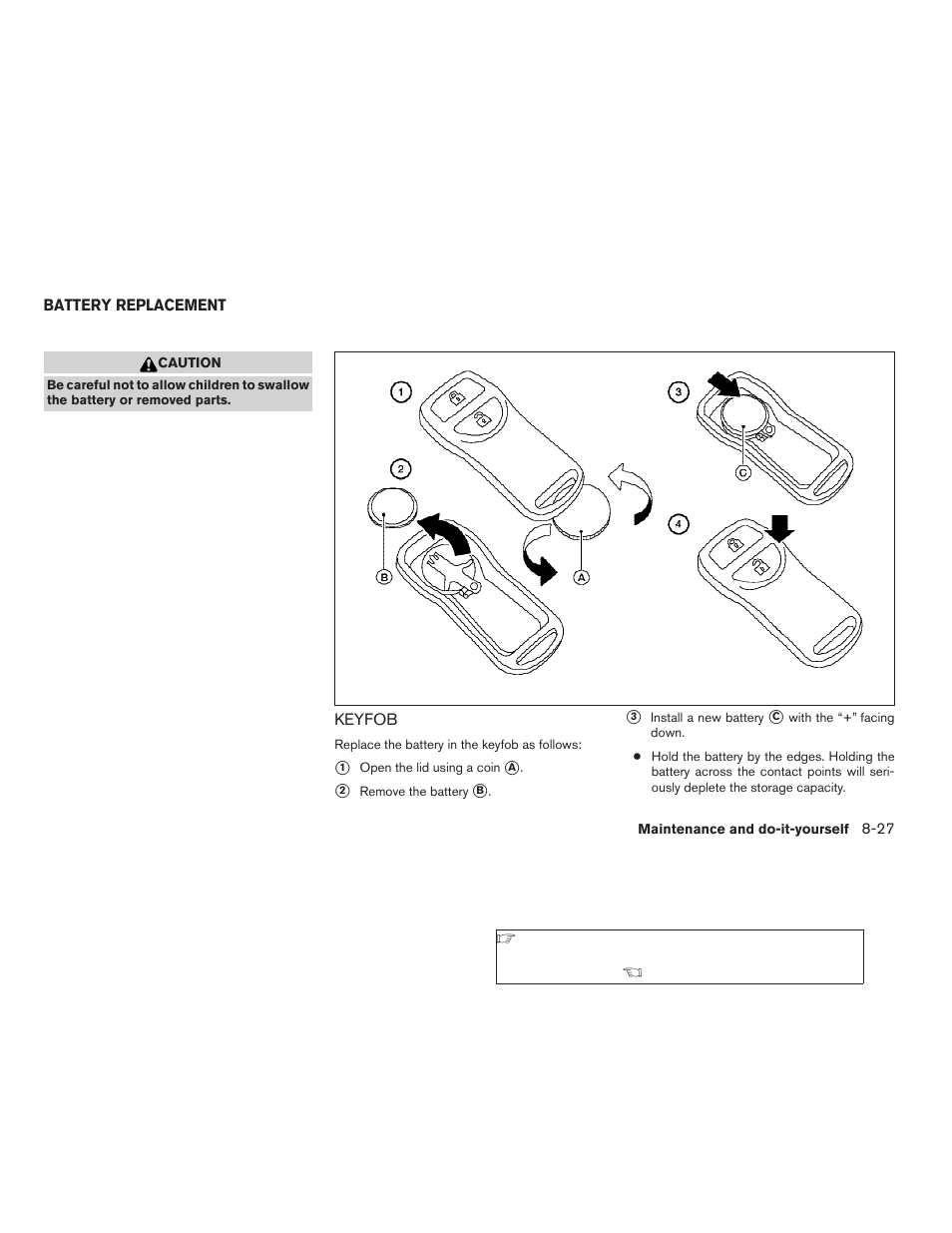 BATTERY REPLACEMENT

CAUTION

Be careful not to allow children to swallow the battery or removed parts.

1

2

B

A

3

C

4

KEYFOB

Replace the battery in the keyfob as follows:

1 Open the lid using a coin A.

2 Remove the battery B.

3 Install a new battery C with the "+" facing down.

● Hold the battery by the edges. Holding the battery across the contact points will seriously deplete the storage capacity.

Maintenance and do-it-yourself 8-27