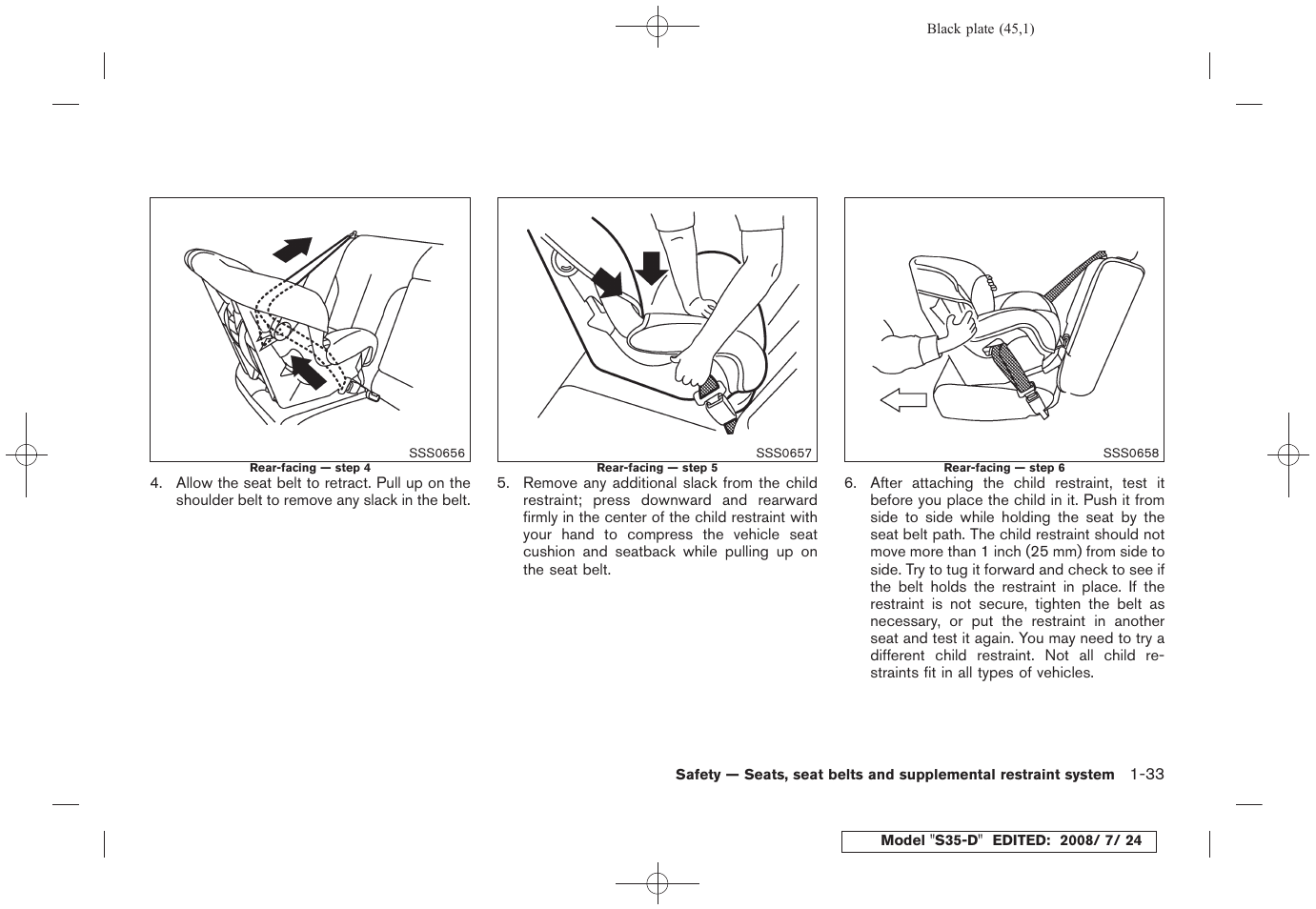 Black plate (45,1)

SSS0656

Rear-facing — step 4

4. Allow the seat belt to retract. Pull up on the shoulder belt to remove any slack in the belt.

SSS0657

Rear-facing — step 5

5. Remove any additional slack from the child restraint; press downward and rearward firmly in the center of the child restraint with your hand to compress the vehicle seat cushion and seatback while pulling up on the seat belt.

SSS0658

Rear-facing — step 6

6. After attaching the child restraint, test it before you place the child in it. Push it from side to side while holding the seat by the seat belt path. The child restraint should not move more than 1 inch (25 mm) from side to side. Try to tug it forward and check to see if the belt holds the restraint in place. If the restraint is not secure, tighten the belt as necessary, or put the restraint in another seat and test it again. You may need to try a different child restraint. Not all child restraints fit in all types of vehicles.

Safety — Seats, seat belts and supplemental restraint system 1-33

Model "S35-D" EDITED: 2008/ 7/ 24