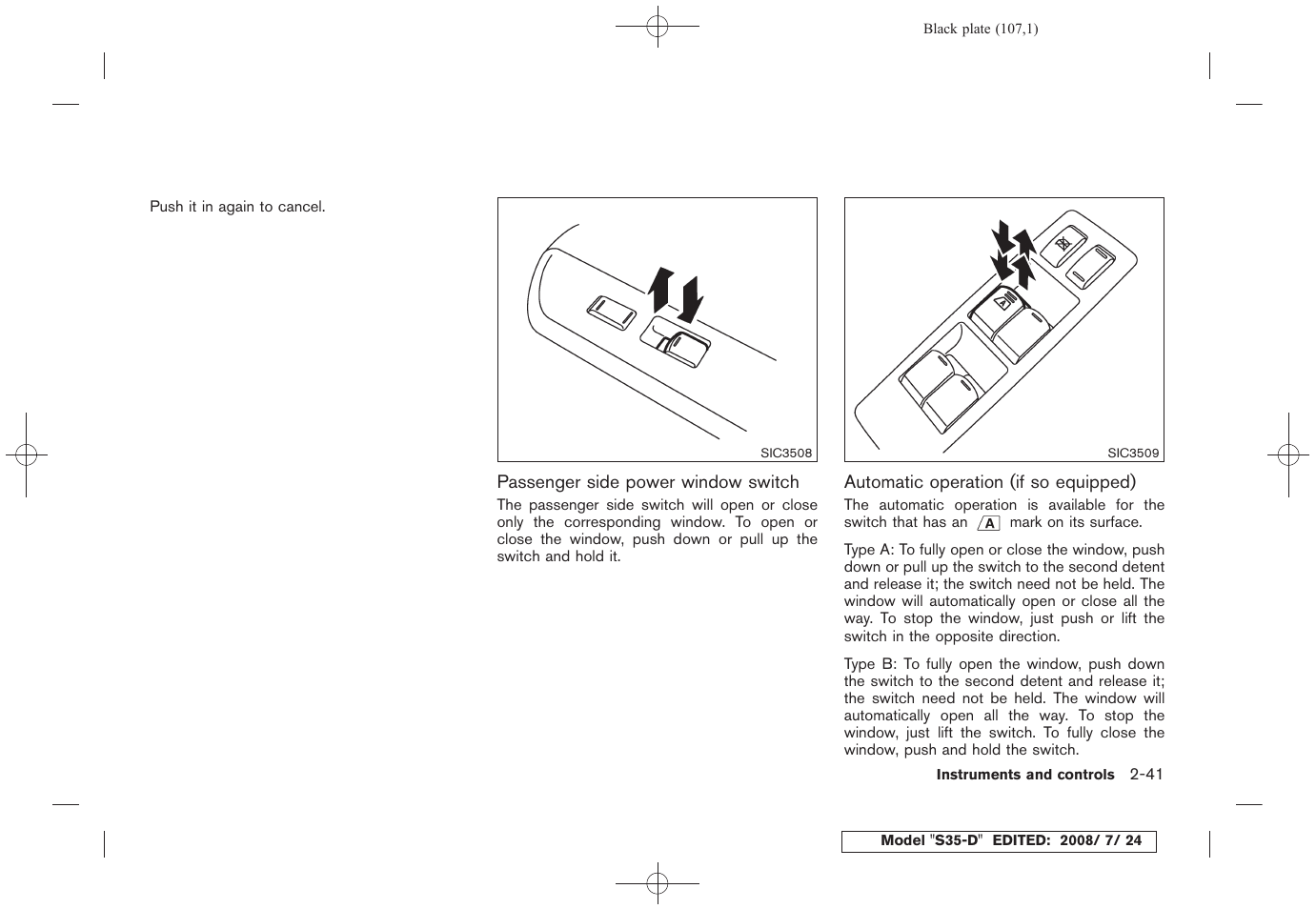 Black plate (107,1)

Push it in again to cancel.

SIC3508

Passenger side power window switch

The passenger side switch will open or close only the corresponding window. To open or close the window, push down or pull up the switch and hold it.

SIC3509

Automatic operation (if so equipped)

The automatic operation is available for the switch that has an A mark on its surface.

Type A: To fully open or close the window, push down or pull up the switch to the second detent and release it; the switch need not be held. The window will automatically open or close all the way. To stop the window, just push or lift the switch in the opposite direction.

Type B: To fully open the window, push down the switch to the second detent and release it; the switch need not be held. The window will automatically open all the way. To stop the window, just lift the switch. To fully close the window, push and hold the switch.

Instruments and controls 2-41

Model "S35-D" EDITED: 2008/ 7/ 24