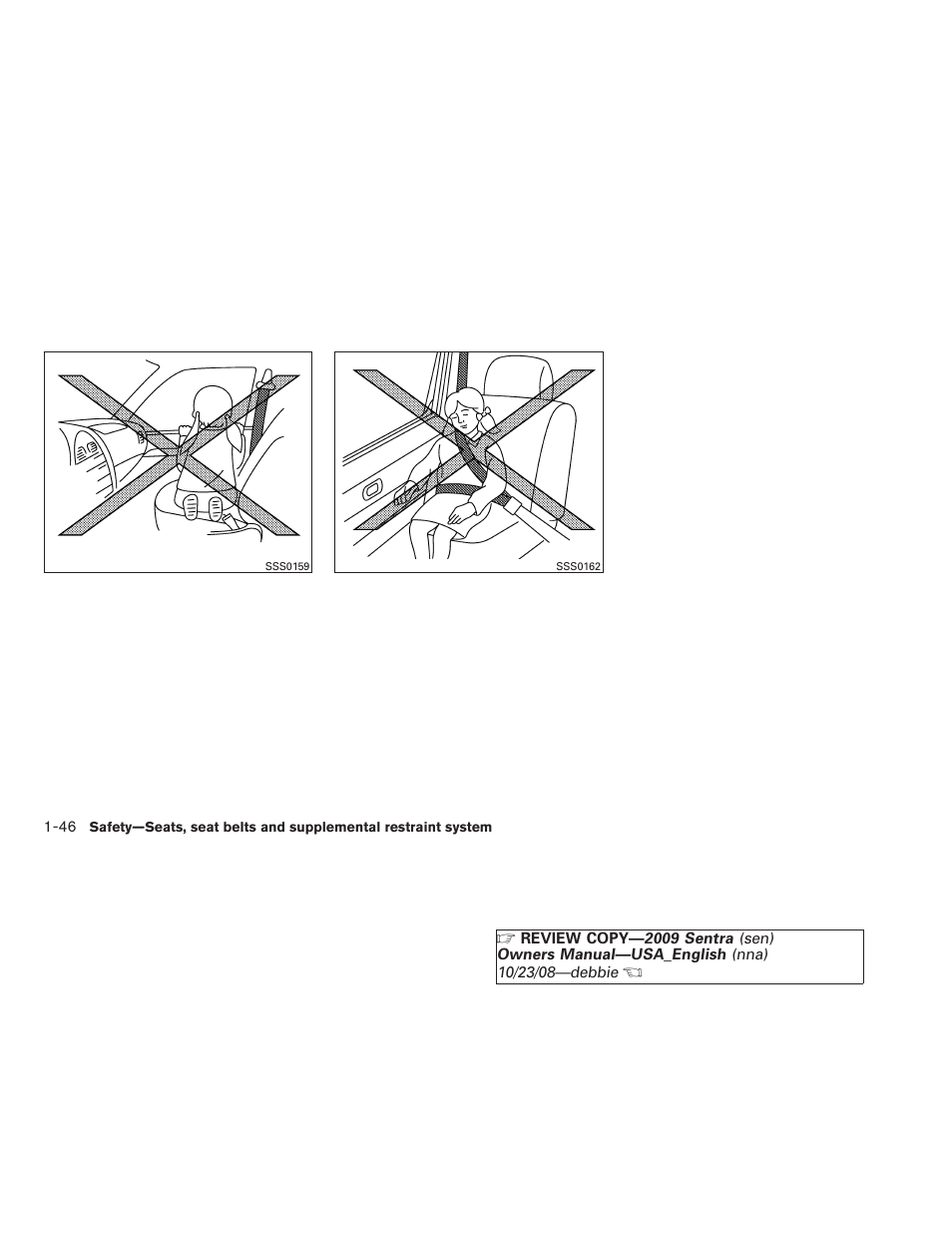 SSS0159

SSS0162

1-46 Safety—Seats, seat belts and supplemental restraint system

☞ REVIEW COPY—2009 Sentra (sen)
Owners Manual—USA_English (nna)
10/23/08—debbie ☜