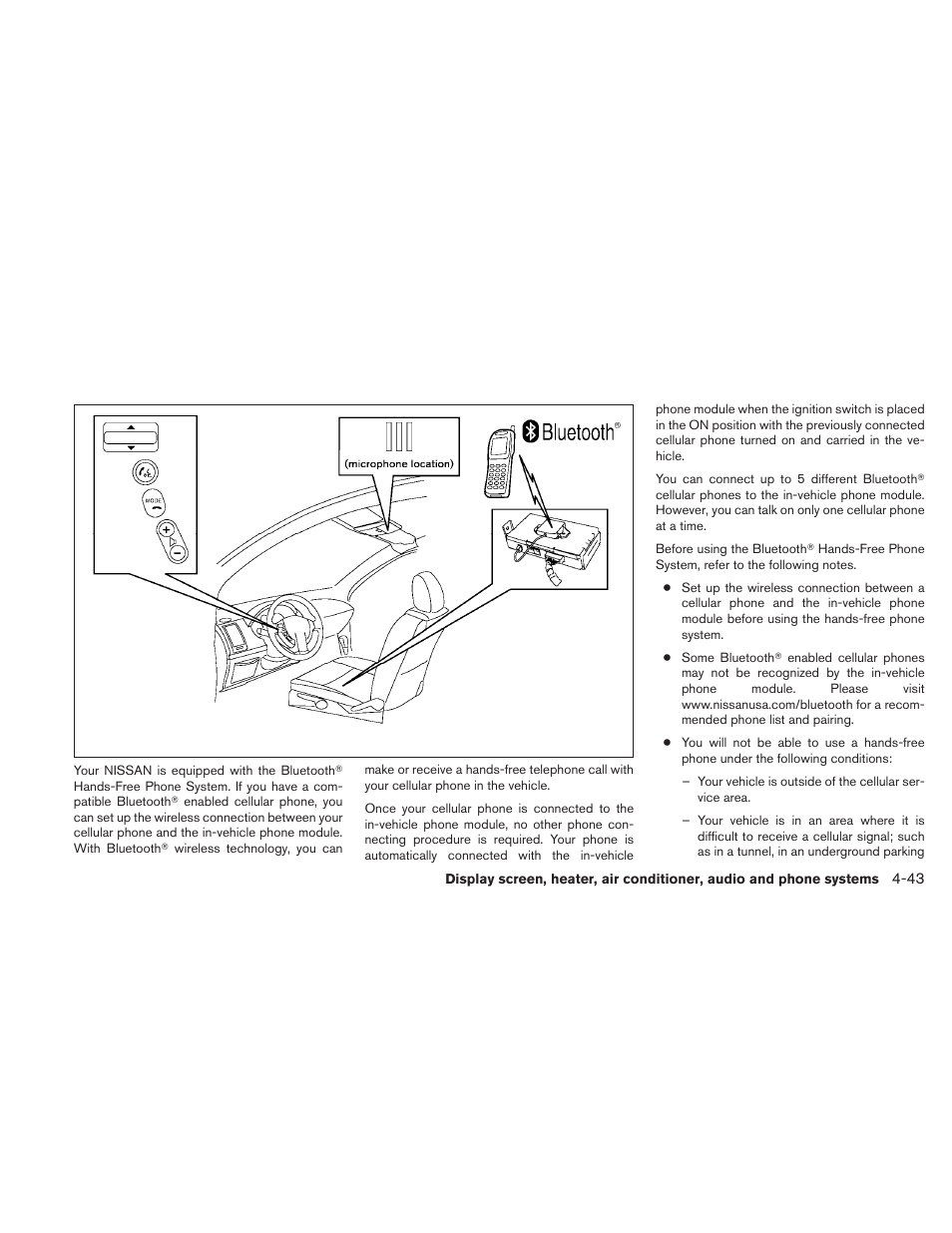 MODE

(microphone location)

Bluetooth®

Your NISSAN is equipped with the Bluetooth® Hands-Free Phone System. If you have a compatible Bluetooth® enabled cellular phone, you can set up the wireless connection between your cellular phone and the in-vehicle phone module. With Bluetooth® wireless technology, you can make or receive a hands-free telephone call with your cellular phone in the vehicle.

Once your cellular phone is connected to the in-vehicle phone module, no other phone connecting procedure is required. Your phone is automatically connected with the in-vehicle phone module when the ignition switch is placed in the ON position with the previously connected cellular phone turned on and carried in the vehicle.

You can connect up to 5 different Bluetooth® cellular phones to the in-vehicle phone module. However, you can talk on only one cellular phone at a time.

Before using the Bluetooth® Hands-Free Phone System, refer to the following notes.

● Set up the wireless connection between a cellular phone and the in-vehicle phone module before using the hands-free phone system.

● Some Bluetooth® enabled cellular phones may not be recognized by the in-vehicle phone module. Please visit www.nissanusa.com/bluetooth for a recommended phone list and pairing.

● You will not be able to use a hands-free phone under the following conditions:

– Your vehicle is outside of the cellular service area.

– Your vehicle is in an area where it is difficult to receive a cellular signal; such as in a tunnel, in an underground parking

Display screen, heater, air conditioner, audio and phone systems 4-43