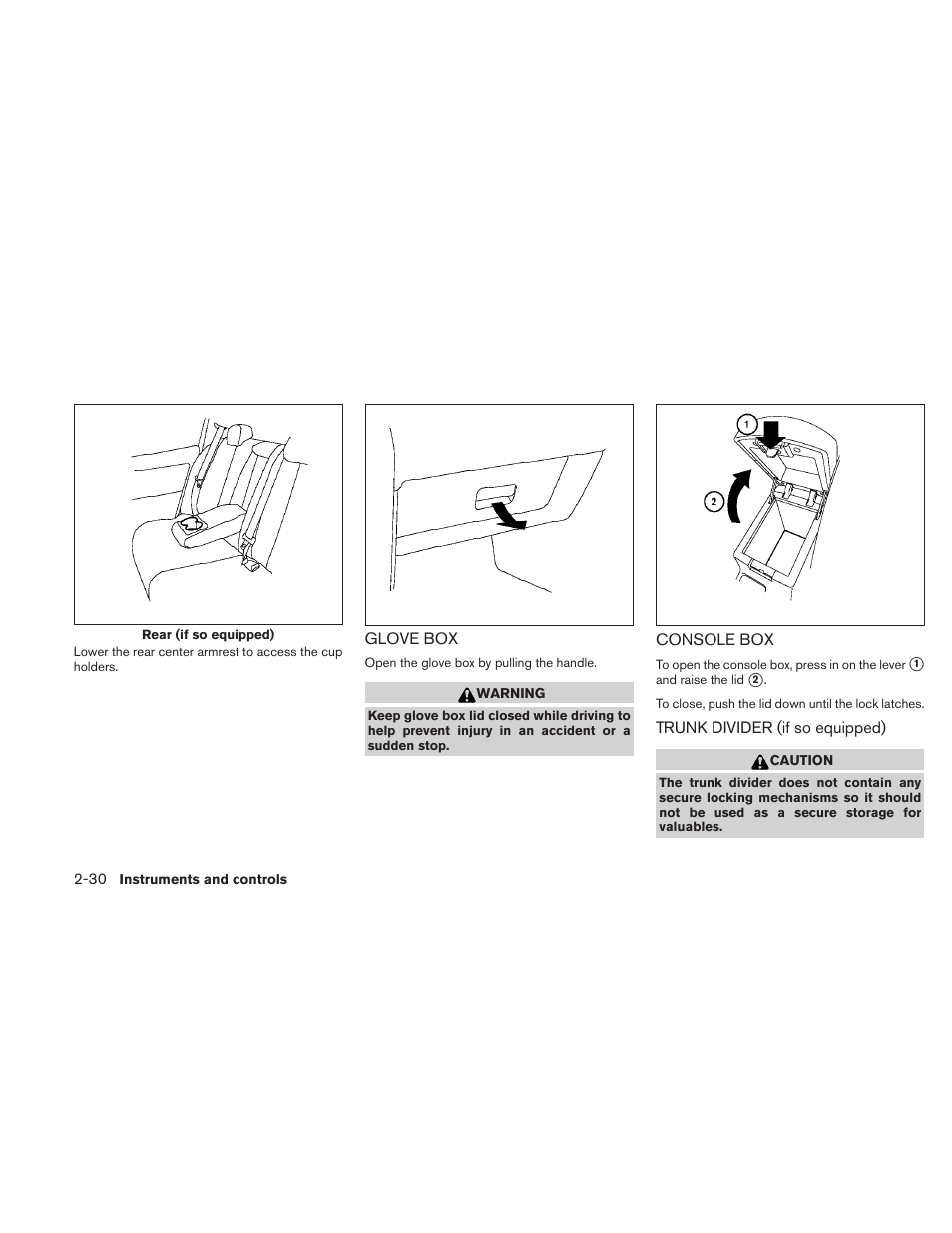 Rear (if so equipped)

Lower the rear center armrest to access the cup holders.

GLOVE BOX

Open the glove box by pulling the handle.

WARNING

Keep glove box lid closed while driving to help prevent injury in an accident or a sudden stop.

1

2

CONSOLE BOX

To open the console box, press in on the lever ① and raise the lid ②.

To close, push the lid down until the lock latches.

TRUNK DIVIDER (if so equipped)

CAUTION

The trunk divider does not contain any secure locking mechanisms so it should not be used as a secure storage for valuables.

2-30 Instruments and controls