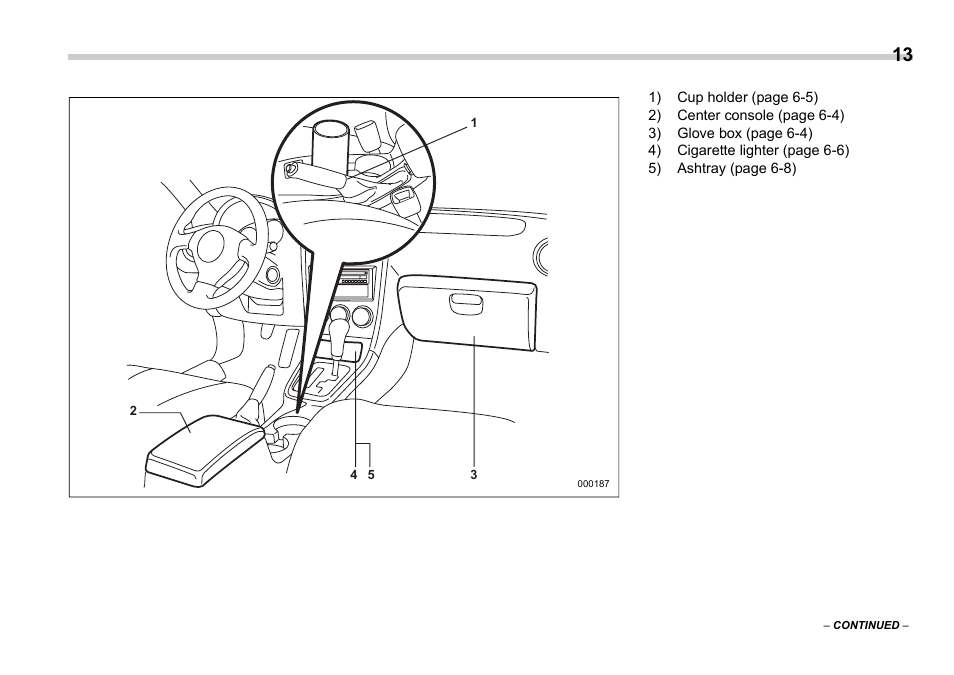 13

1
2
4 5
3
000187

1) Cup holder (page 6-5)
2) Center console (page 6-4)
3) Glove box (page 6-4)
4) Cigarette lighter (page 6-6)
5) Ashtray (page 6-8)

– CONTINUED –