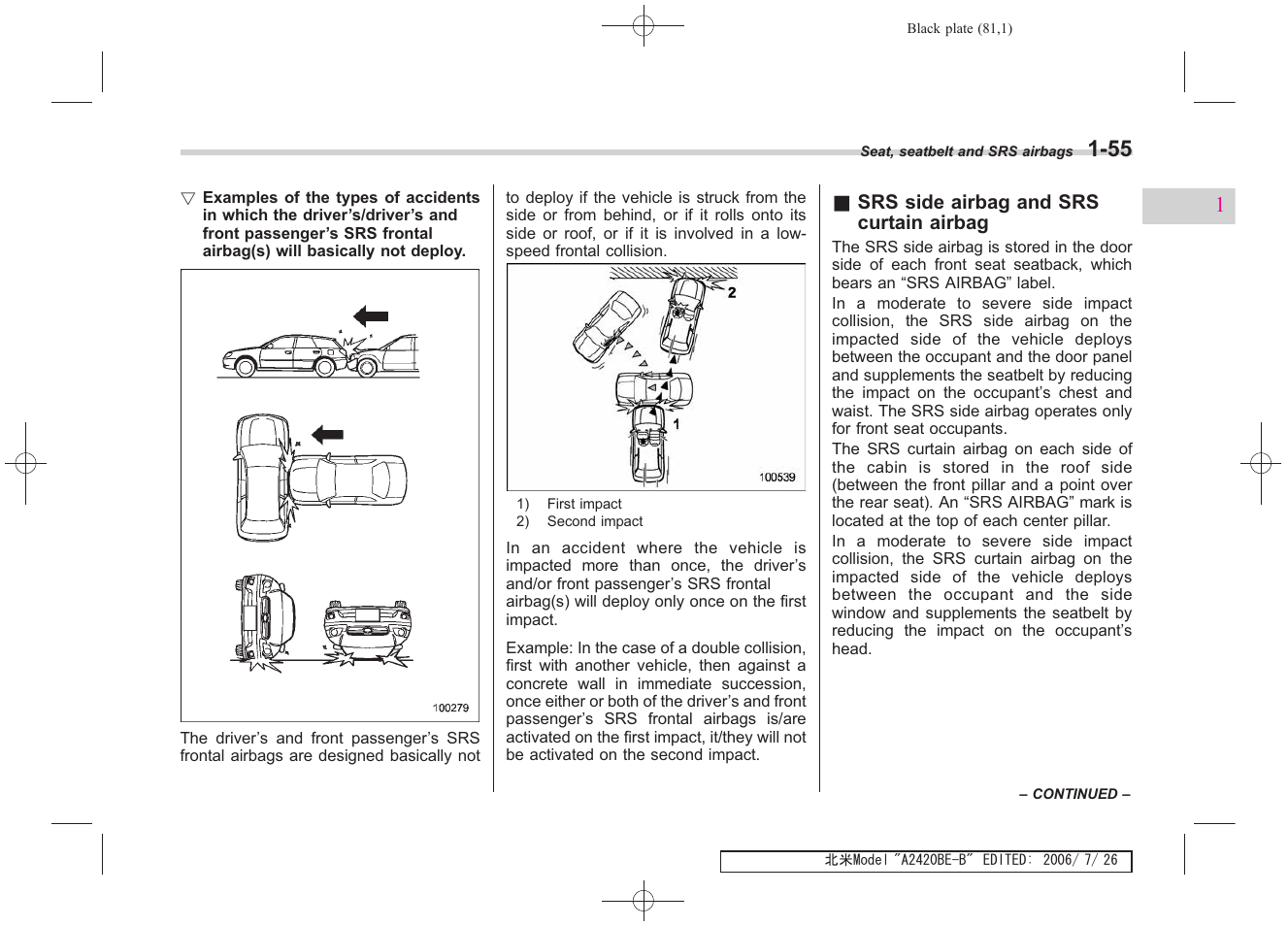 Black plate (81,1)

Seat, seatbelt and SRS airbags 1-55

1

▽ Examples of the types of accidents in which the driver's/driver's and front passenger's SRS frontal airbag(s) will basically not deploy.

100279

The driver's and front passenger's SRS frontal airbags are designed basically not to deploy if the vehicle is struck from the side or from behind, or if it rolls onto its side or roof, or if it is involved in a low-speed frontal collision.

2

1

100539

1) First impact
2) Second impact

In an accident where the vehicle is impacted more than once, the driver's and/or front passenger's SRS frontal airbag(s) will deploy only once on the first impact.

Example: In the case of a double collision, first with another vehicle, then against a concrete wall in immediate succession, once either or both of the driver's and front passenger's SRS frontal airbags is/are activated on the first impact, it/they will not be activated on the second impact.

■ SRS side airbag and SRS curtain airbag

The SRS side airbag is stored in the door side of each front seat seatback, which bears an "SRS AIRBAG" label.

In a moderate to severe side impact collision, the SRS side airbag on the impacted side of the vehicle deploys between the occupant and the door panel and supplements the seatbelt by reducing the impact on the occupant's chest and waist. The SRS side airbag operates only for front seat occupants.

The SRS curtain airbag on each side of the cabin is stored in the roof side (between the front pillar and a point over the rear seat). An "SRS AIRBAG" mark is located at the top of each center pillar.

In a moderate to severe side impact collision, the SRS curtain airbag on the impacted side of the vehicle deploys between the occupant and the side window and supplements the seatbelt by reducing the impact on the occupant's head.

– CONTINUED –

北米Model "A2420BE-B" EDITED: 2006/ 7/ 26