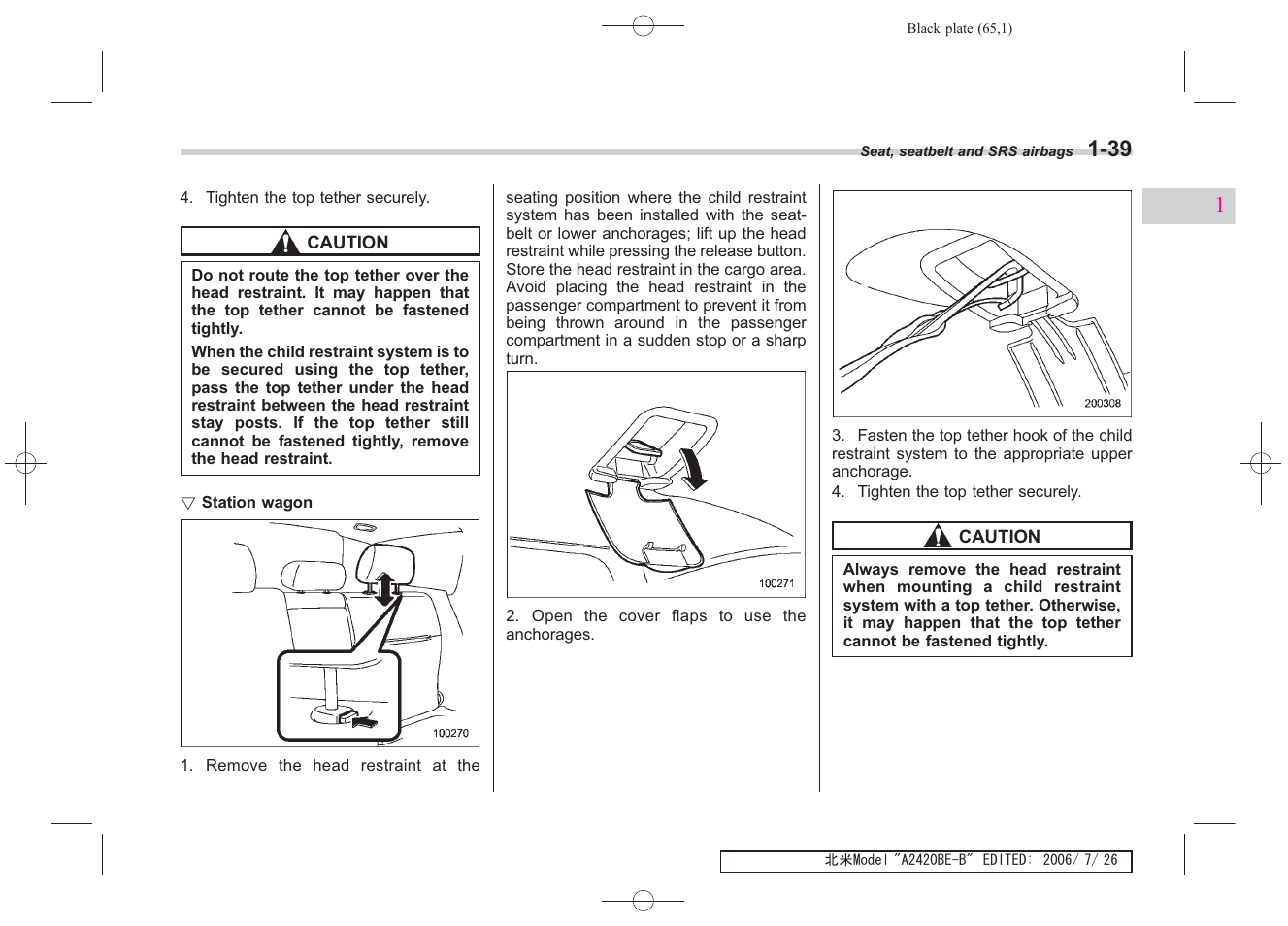 Black plate (65,1)

Seat, seatbelt and SRS airbags 1-39

1

4. Tighten the top tether securely.

CAUTION

Do not route the top tether over the head restraint. It may happen that the top tether cannot be fastened tightly.

When the child restraint system is to be secured using the top tether, pass the top tether under the head restraint between the head restraint stay posts. If the top tether still cannot be fastened tightly, remove the head restraint.

▽ Station wagon

100270

1. Remove the head restraint at the seating position where the child restraint system has been installed with the seatbelt or lower anchorages; lift up the head restraint while pressing the release button. Store the head restraint in the cargo area. Avoid placing the head restraint in the passenger compartment to prevent it from being thrown around in the passenger compartment in a sudden stop or a sharp turn.

100271

2. Open the cover flaps to use the anchorages.

200308

3. Fasten the top tether hook of the child restraint system to the appropriate upper anchorage.

4. Tighten the top tether securely.

CAUTION

Always remove the head restraint when mounting a child restraint system with a top tether. Otherwise, it may happen that the top tether cannot be fastened tightly.

北米Model "A2420BE-B" EDITED: 2006/ 7/ 26