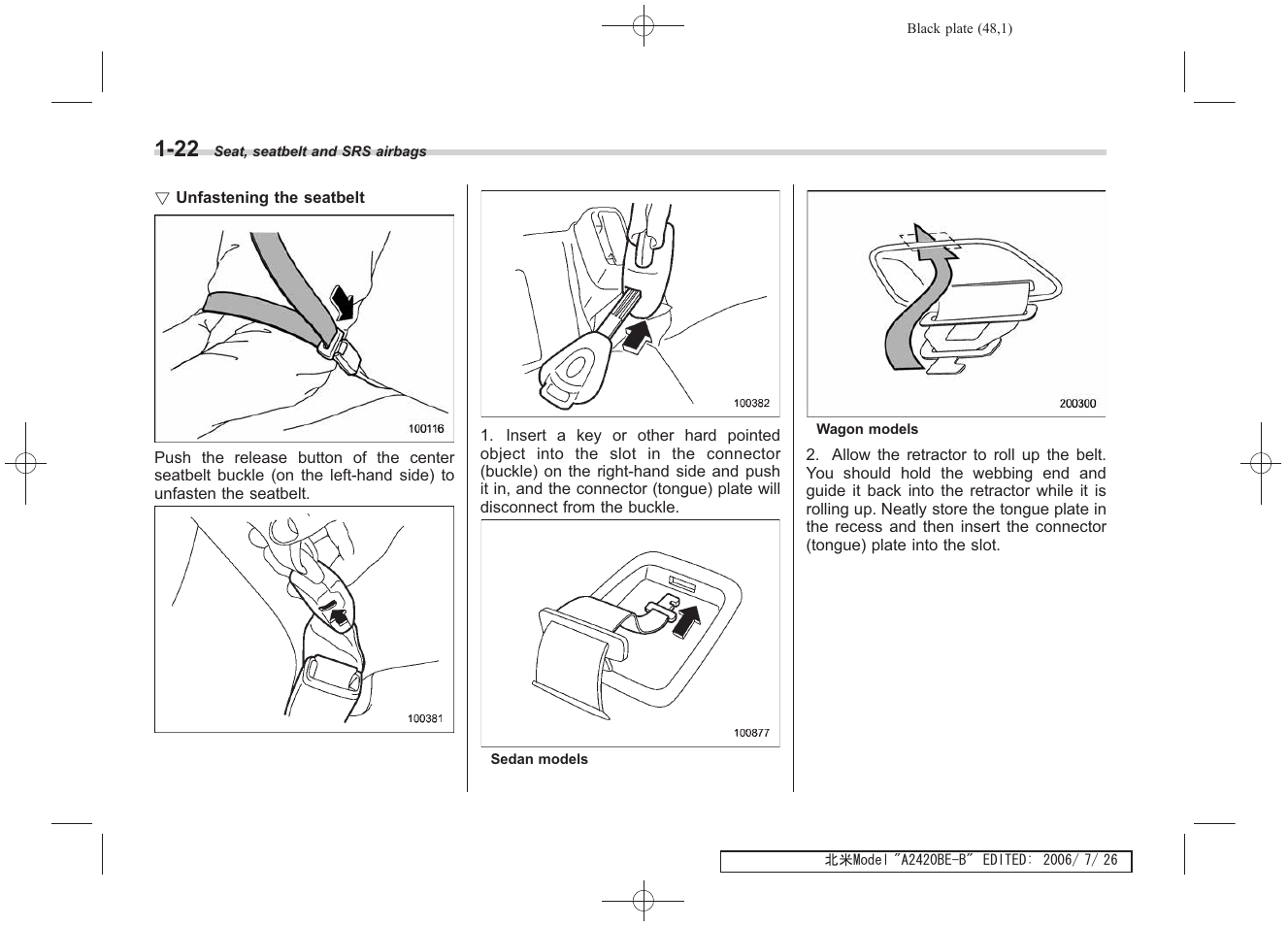 Black plate (48,1)

1-22 Seat, seatbelt and SRS airbags

▽ Unfastening the seatbelt

100116

Push the release button of the center seatbelt buckle (on the left-hand side) to unfasten the seatbelt.

100381

100382

1. Insert a key or other hard pointed object into the slot in the connector (buckle) on the right-hand side and push it in, and the connector (tongue) plate will disconnect from the buckle.

100877

Sedan models

200300

Wagon models

2. Allow the retractor to roll up the belt. You should hold the webbing end and guide it back into the retractor while it is rolling up. Neatly store the tongue plate in the recess and then insert the connector (tongue) plate into the slot.

北米Model "A2420BE-B" EDITED: 2006/ 7/ 26