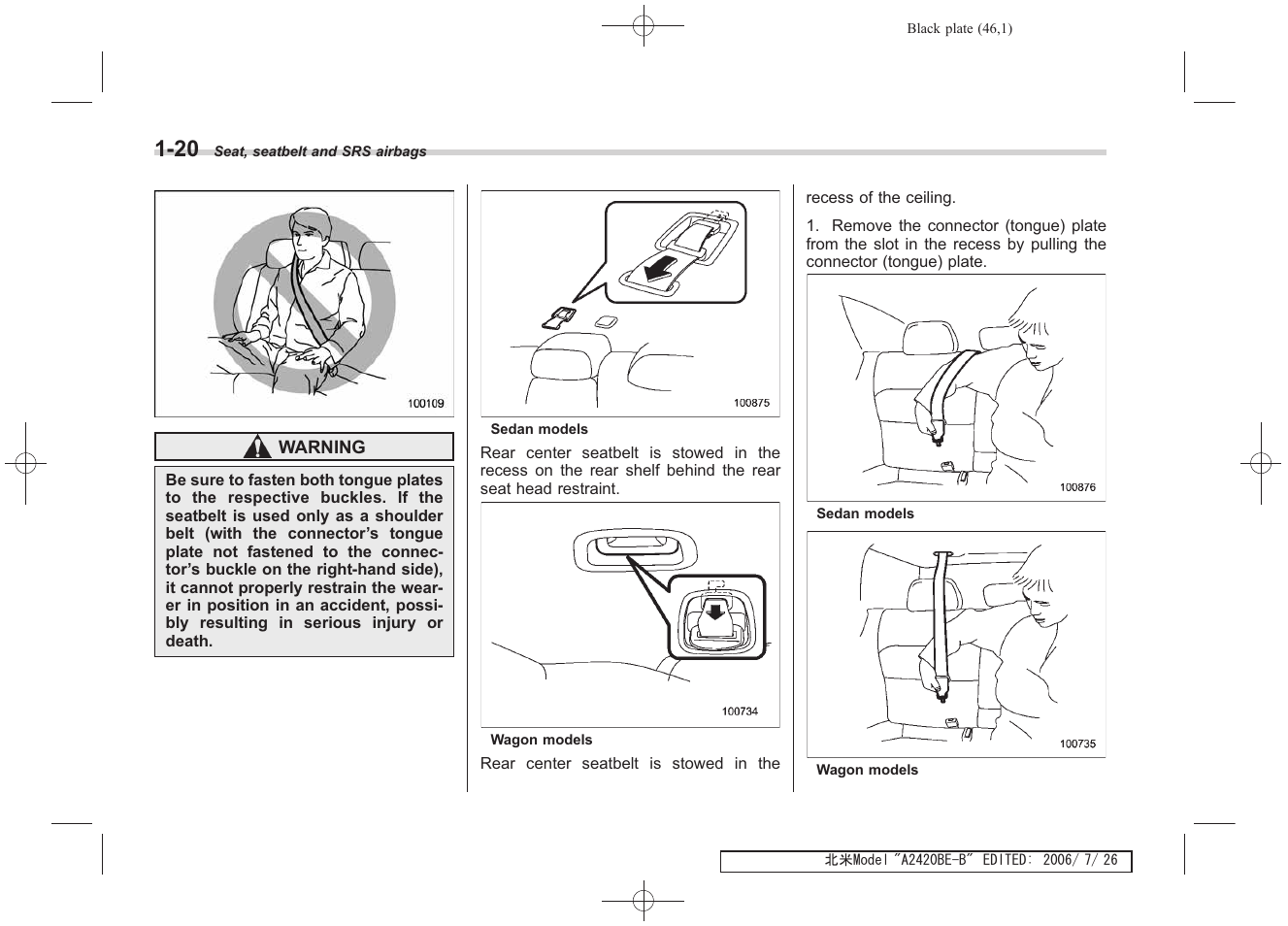 Black plate (46,1)

1-20 Seat, seatbelt and SRS airbags

100109

WARNING

Be sure to fasten both tongue plates to the respective buckles. If the seatbelt is used only as a shoulder belt (with the connector's tongue plate not fastened to the connector's buckle on the right-hand side), it cannot properly restrain the wearer in position in an accident, possibly resulting in serious injury or death.

100875

Sedan models

Rear center seatbelt is stowed in the recess on the rear shelf behind the rear seat head restraint.

100734

Wagon models

Rear center seatbelt is stowed in the recess of the ceiling.

1. Remove the connector (tongue) plate from the slot in the recess by pulling the connector (tongue) plate.

100876

Sedan models

100735

Wagon models

北米Model "A2420BE-B" EDITED: 2006/ 7/ 26