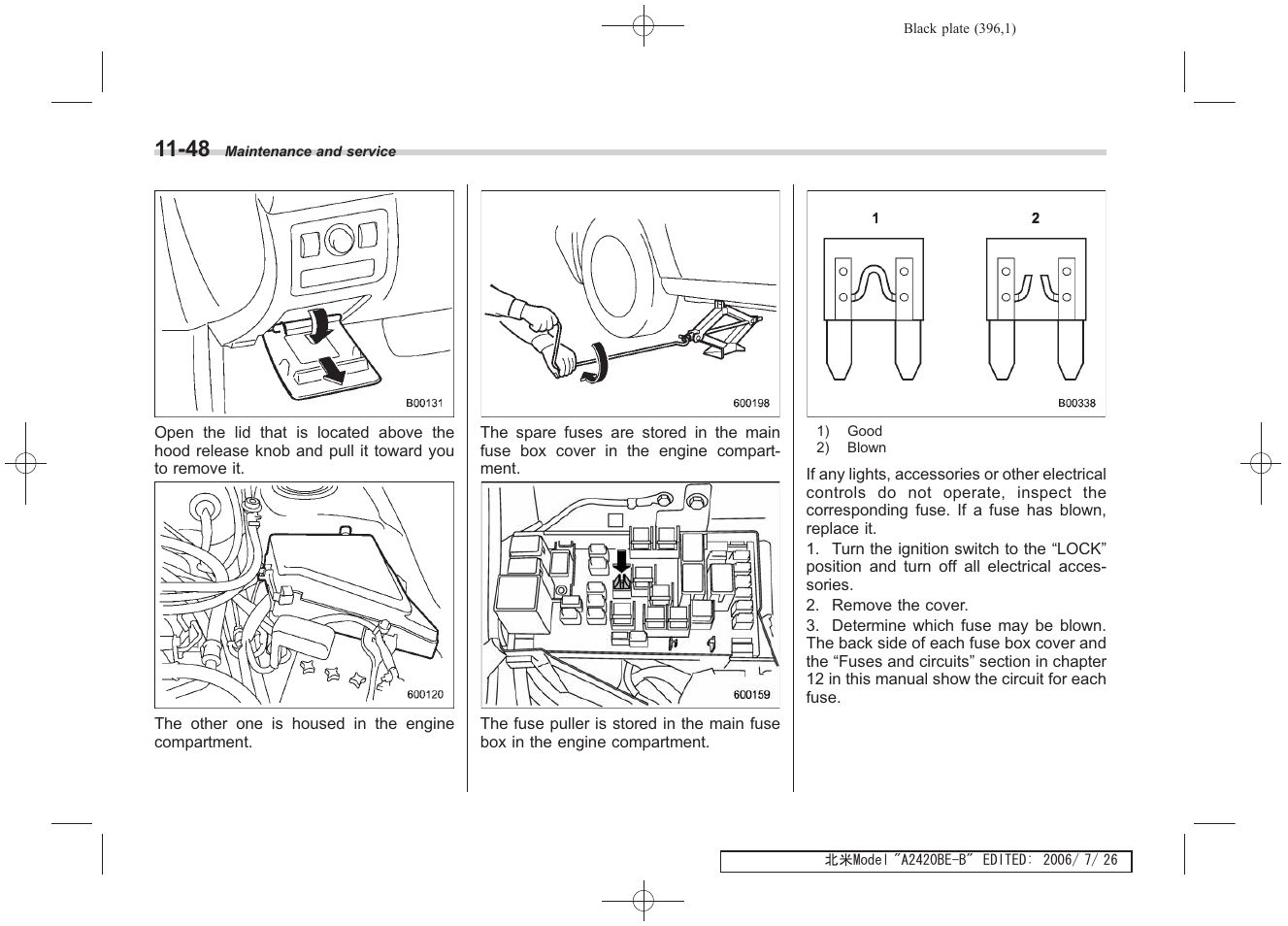 Black plate (396,1)

11-48 Maintenance and service

B00131

Open the lid that is located above the hood release knob and pull it toward you to remove it.

600120

The other one is housed in the engine compartment.

600198

The spare fuses are stored in the main fuse box cover in the engine compartment.

600159

The fuse puller is stored in the main fuse box in the engine compartment.

1
2

B00338

1) Good
2) Blown

If any lights, accessories or other electrical controls do not operate, inspect the corresponding fuse. If a fuse has blown, replace it.

1. Turn the ignition switch to the “LOCK” position and turn off all electrical accessories.

2. Remove the cover.

3. Determine which fuse may be blown. The back side of each fuse box cover and the “Fuses and circuits” section in chapter 12 in this manual show the circuit for each fuse.

北米Model "A2420BE-B" EDITED: 2006/ 7/ 26