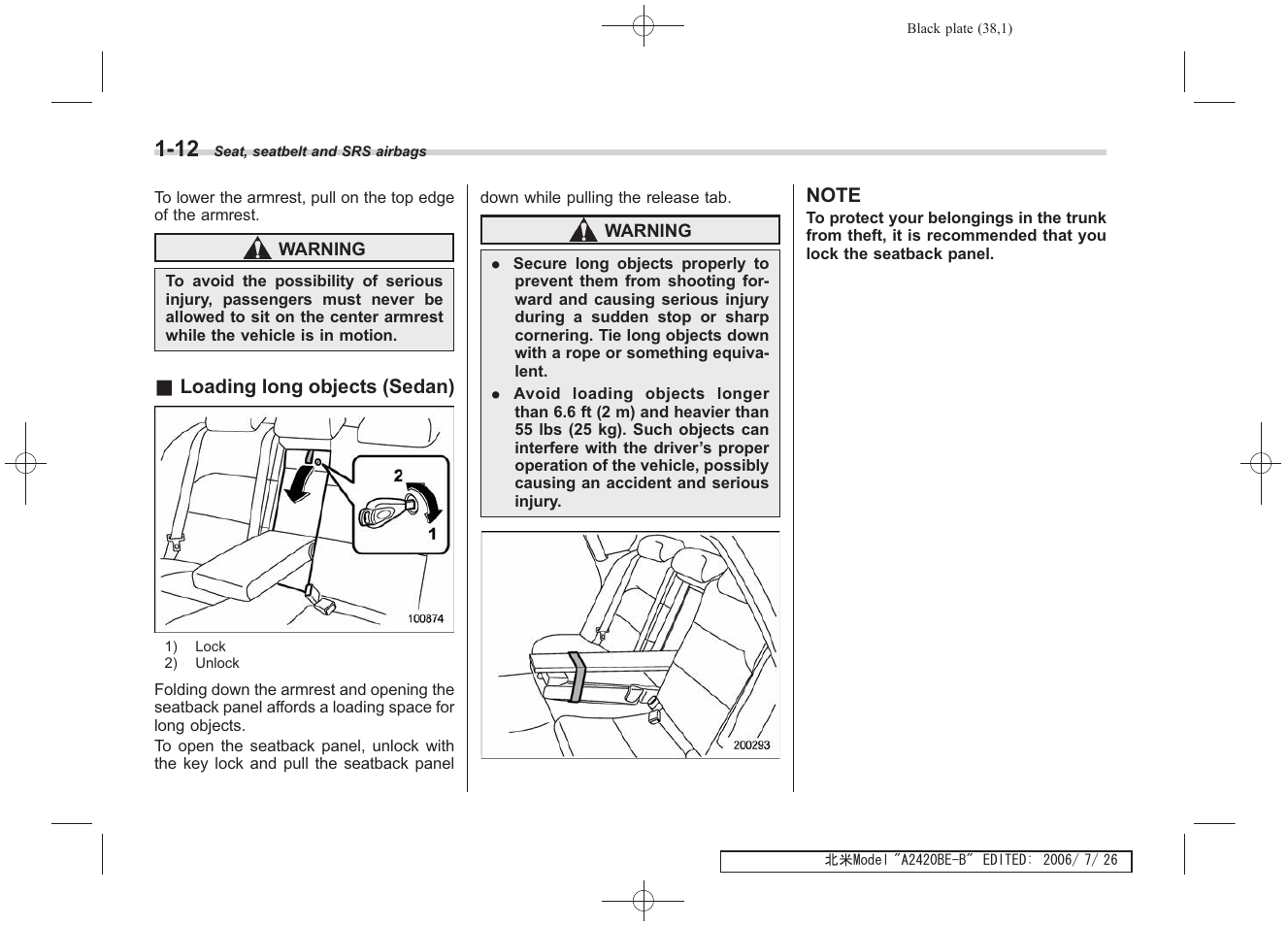 Black plate (38,1)

1-12 Seat, seatbelt and SRS airbags

To lower the armrest, pull on the top edge of the armrest.

WARNING

To avoid the possibility of serious injury, passengers must never be allowed to sit on the center armrest while the vehicle is in motion.

■ Loading long objects (Sedan)

2
1
100874

1) Lock
2) Unlock

Folding down the armrest and opening the seatback panel affords a loading space for long objects.

To open the seatback panel, unlock with the key lock and pull the seatback panel down while pulling the release tab.

WARNING

● Secure long objects properly to prevent them from shooting forward and causing serious injury during a sudden stop or sharp cornering. Tie long objects down with a rope or something equivalent.
● Avoid loading objects longer than 6.6 ft (2 m) and heavier than 55 lbs (25 kg). Such objects can interfere with the driver's proper operation of the vehicle, possibly causing an accident and serious injury.

200293

NOTE

To protect your belongings in the trunk from theft, it is recommended that you lock the seatback panel.

北米Model "A2420BE-B" EDITED: 2006/ 7/ 26