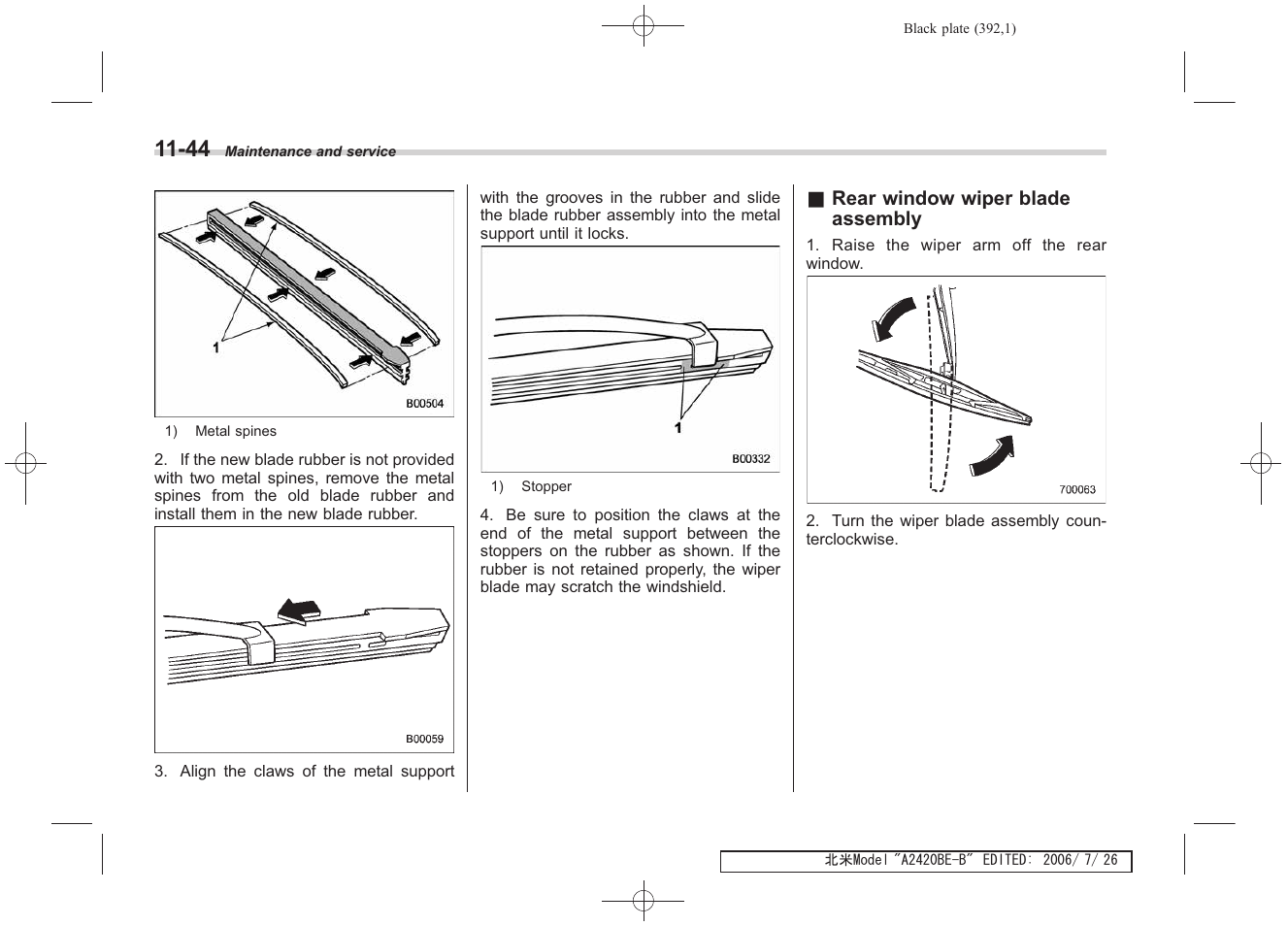 Black plate (392,1)

11-44 Maintenance and service

1

B00504

1) Metal spines

2. If the new blade rubber is not provided with two metal spines, remove the metal spines from the old blade rubber and install them in the new blade rubber.

B00059

3. Align the claws of the metal support with the grooves in the rubber and slide the blade rubber assembly into the metal support until it locks.

1

B00332

1) Stopper

4. Be sure to position the claws at the end of the metal support between the stoppers on the rubber as shown. If the rubber is not retained properly, the wiper blade may scratch the windshield.

■ Rear window wiper blade assembly

1. Raise the wiper arm off the rear window.

700063

2. Turn the wiper blade assembly counterclockwise.

北米Model "A2420BE-B" EDITED: 2006/ 7/ 26