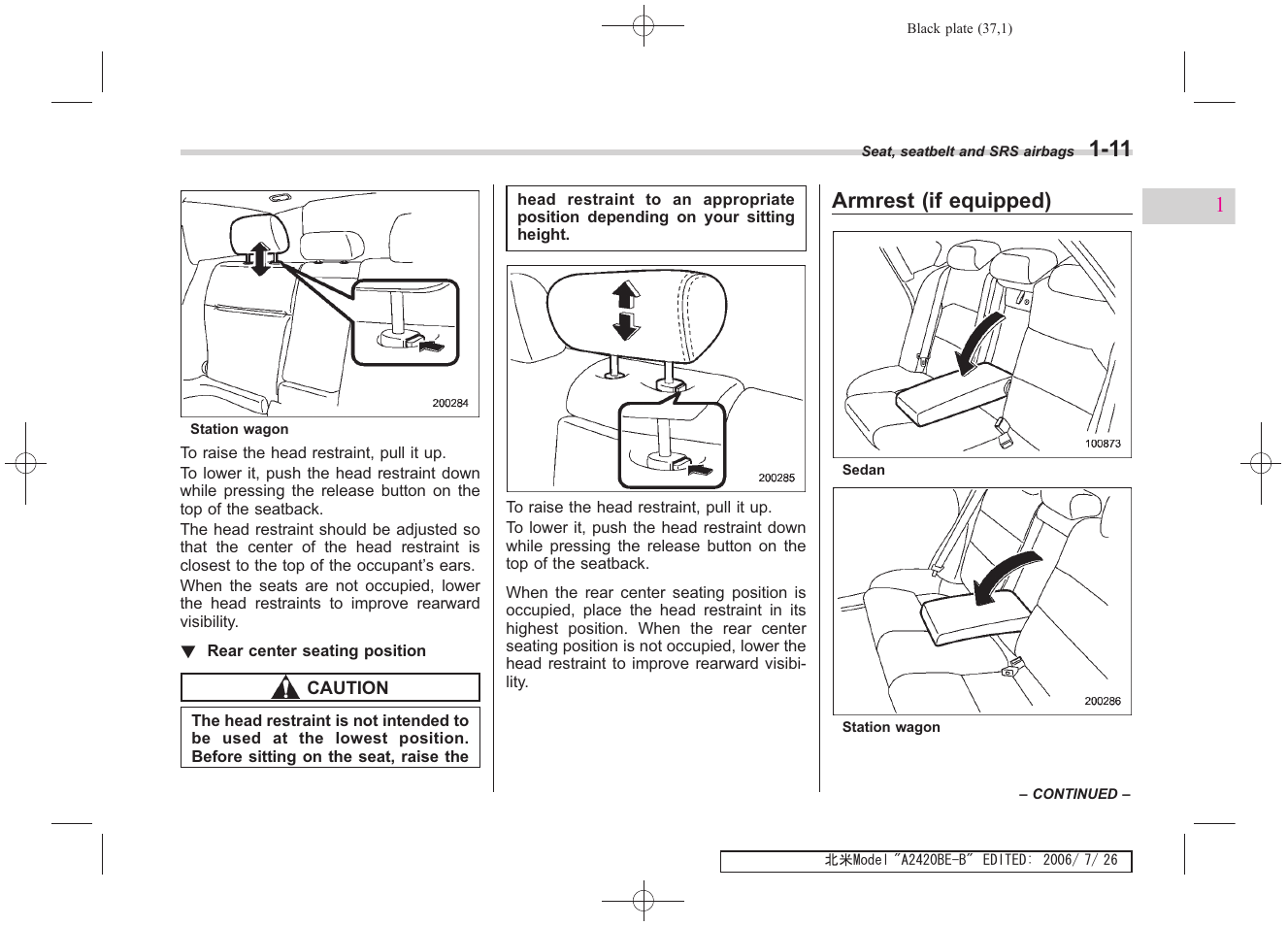 Black plate (37,1)

Seat, seatbelt and SRS airbags 1-11

1

200284

Station wagon

To raise the head restraint, pull it up.

To lower it, push the head restraint down while pressing the release button on the top of the seatback.

The head restraint should be adjusted so that the center of the head restraint is closest to the top of the occupant's ears.

When the seats are not occupied, lower the head restraints to improve rearward visibility.

▼ Rear center seating position

CAUTION

The head restraint is not intended to be used at the lowest position. Before sitting on the seat, raise the head restraint to an appropriate position depending on your sitting height.

200285

To raise the head restraint, pull it up.

To lower it, push the head restraint down while pressing the release button on the top of the seatback.

When the rear center seating position is occupied, place the head restraint in its highest position. When the rear center seating position is not occupied, lower the head restraint to improve rearward visibility.

Armrest (if equipped)

100873

Sedan

200286

Station wagon

– CONTINUED –

北米Model "A2420BE-B" EDITED: 2006/ 7/ 26