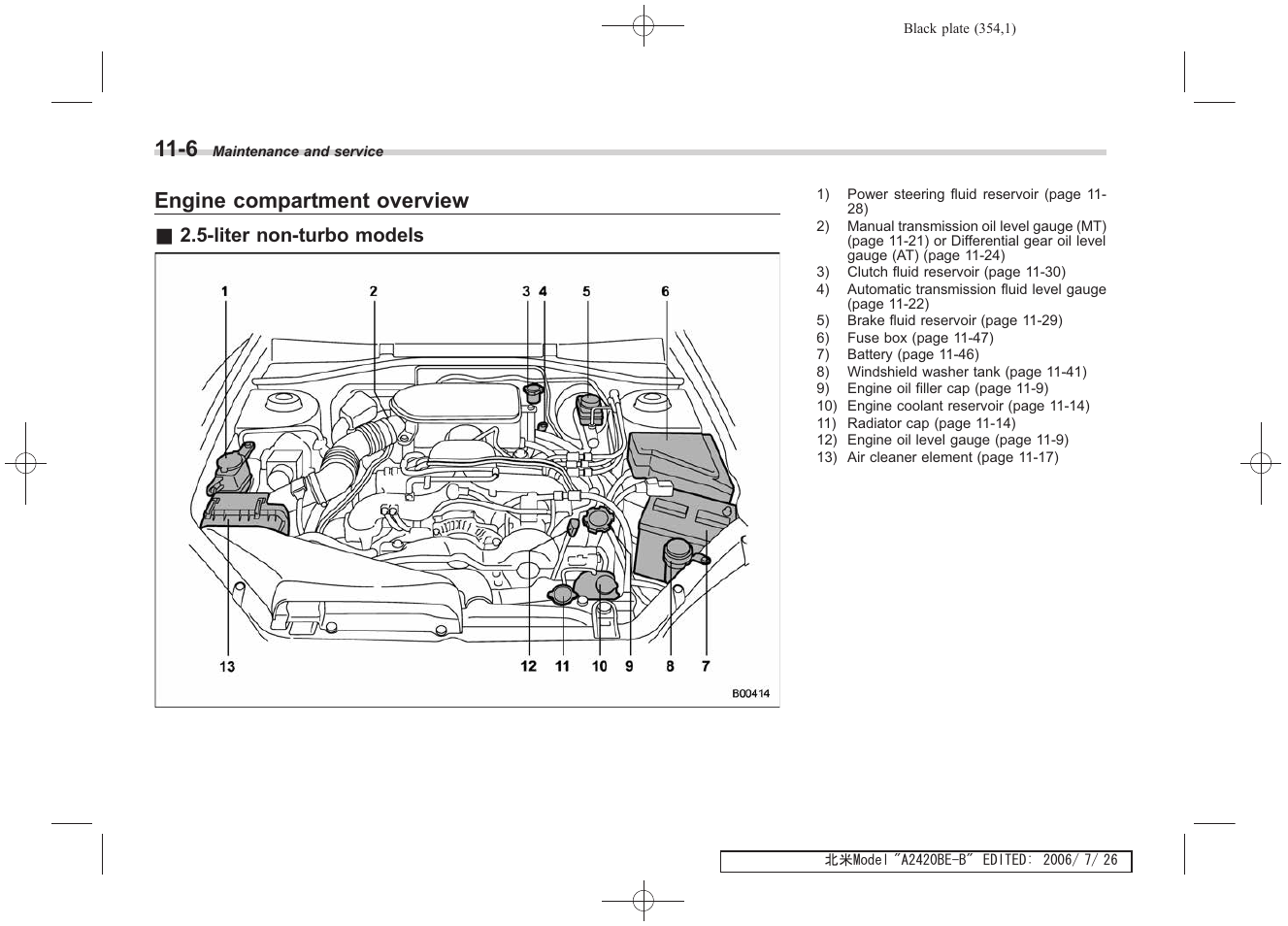 Black plate (354,1)

11-6 Maintenance and service

Engine compartment overview

■ 2.5-liter non-turbo models

1 2 3 4 5 6

13 12 11 10 9 8 7

B00414

1) Power steering fluid reservoir (page 11-28)
2) Manual transmission oil level gauge (MT) (page 11-21) or Differential gear oil level gauge (AT) (page 11-24)
3) Clutch fluid reservoir (page 11-30)
4) Automatic transmission fluid level gauge (page 11-22)
5) Brake fluid reservoir (page 11-29)
6) Fuse box (page 11-47)
7) Battery (page 11-46)
8) Windshield washer tank (page 11-41)
9) Engine oil filler cap (page 11-9)
10) Engine coolant reservoir (page 11-14)
11) Radiator cap (page 11-14)
12) Engine oil level gauge (page 11-9)
13) Air cleaner element (page 11-17)

北米Model "A2420BE-B" EDITED: 2006/ 7/ 26