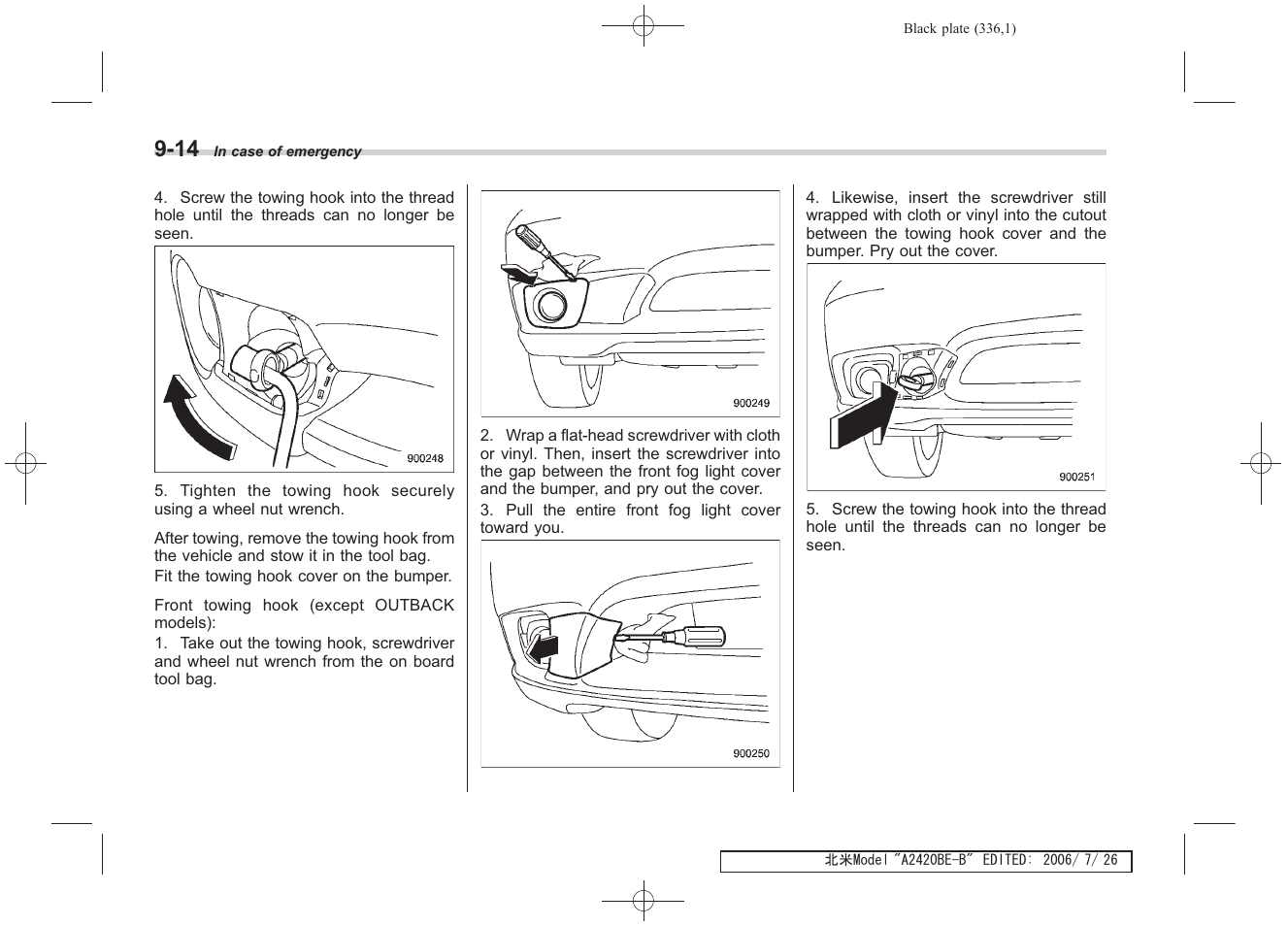 Black plate (336,1)

9-14 In case of emergency

4. Screw the towing hook into the thread hole until the threads can no longer be seen.

900248

5. Tighten the towing hook securely using a wheel nut wrench.

After towing, remove the towing hook from the vehicle and stow it in the tool bag.

Fit the towing hook cover on the bumper.

Front towing hook (except OUTBACK models):

1. Take out the towing hook, screwdriver and wheel nut wrench from the on board tool bag.

900249

2. Wrap a flat-head screwdriver with cloth or vinyl. Then, insert the screwdriver into the gap between the front fog light cover and the bumper, and pry out the cover.

3. Pull the entire front fog light cover toward you.

900250

4. Likewise, insert the screwdriver still wrapped with cloth or vinyl into the cutout between the towing hook cover and the bumper. Pry out the cover.

900251

5. Screw the towing hook into the thread hole until the threads can no longer be seen.

北米Model "A2420BE-B" EDITED: 2006/ 7/ 26