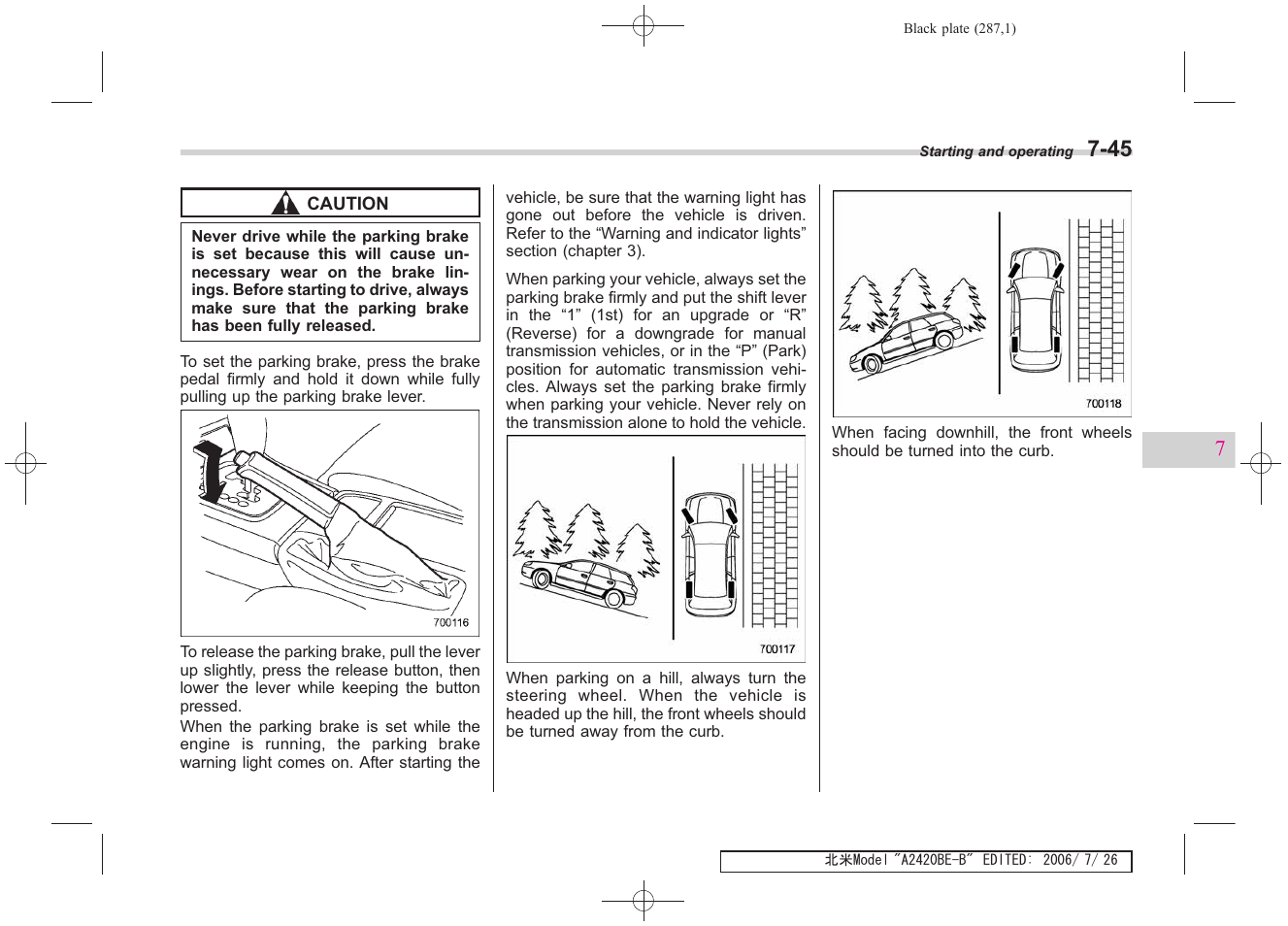 Black plate (287,1)

Starting and operating 7-45

CAUTION

Never drive while the parking brake is set because this will cause unnecessary wear on the brake linings. Before starting to drive, always make sure that the parking brake has been fully released.

To set the parking brake, press the brake pedal firmly and hold it down while fully pulling up the parking brake lever.

700116

To release the parking brake, pull the lever up slightly, press the release button, then lower the lever while keeping the button pressed.

When the parking brake is set while the engine is running, the parking brake warning light comes on. After starting the vehicle, be sure that the warning light has gone out before the vehicle is driven. Refer to the “Warning and indicator lights” section (chapter 3).

When parking your vehicle, always set the parking brake firmly and put the shift lever in the “1” (1st) for an upgrade or “R” (Reverse) for a downgrade for manual transmission vehicles, or in the “P” (Park) position for automatic transmission vehicles. Always set the parking brake firmly when parking your vehicle. Never rely on the transmission alone to hold the vehicle.

700117

When parking on a hill, always turn the steering wheel. When the vehicle is headed up the hill, the front wheels should be turned away from the curb.

700118

When facing downhill, the front wheels should be turned into the curb.

7

北米Model "A2420BE-B" EDITED: 2006/ 7/ 26