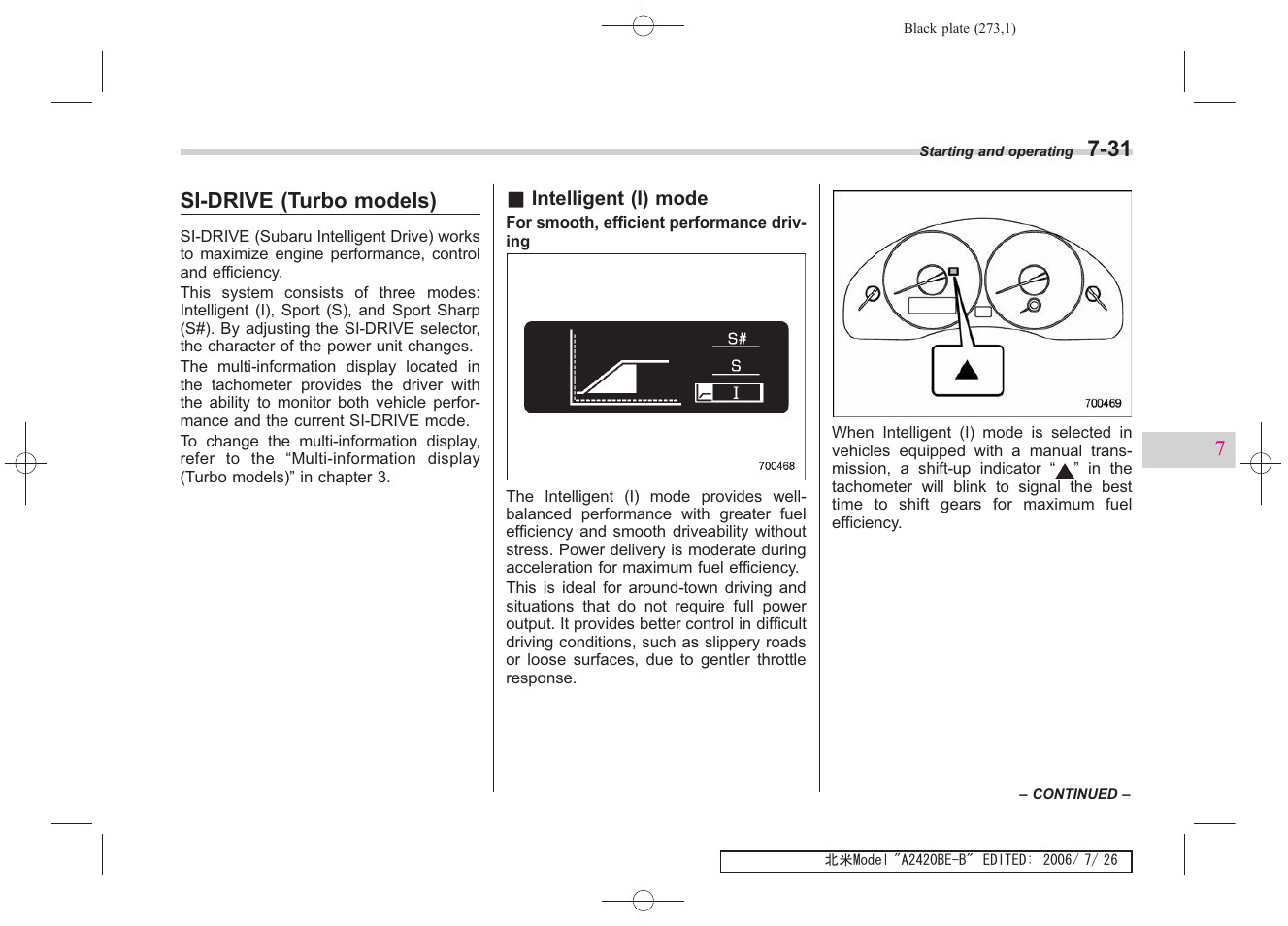 Black plate (273,1)

Starting and operating 7-31

SI-DRIVE (Turbo models)

SI-DRIVE (Subaru Intelligent Drive) works to maximize engine performance, control and efficiency.

This system consists of three modes: Intelligent (I), Sport (S), and Sport Sharp (S#). By adjusting the SI-DRIVE selector, the character of the power unit changes.

The multi-information display located in the tachometer provides the driver with the ability to monitor both vehicle performance and the current SI-DRIVE mode.

To change the multi-information display, refer to the “Multi-information display (Turbo models)” in chapter 3.

■ Intelligent (I) mode

For smooth, efficient performance driving

S#
S
I

700468

The Intelligent (I) mode provides well-balanced performance with greater fuel efficiency and smooth driveability without stress. Power delivery is moderate during acceleration for maximum fuel efficiency.

This is ideal for around-town driving and situations that do not require full power output. It provides better control in difficult driving conditions, such as slippery roads or loose surfaces, due to gentler throttle response.

700469

When Intelligent (I) mode is selected in vehicles equipped with a manual transmission, a shift-up indicator “▲” in the tachometer will blink to signal the best time to shift gears for maximum fuel efficiency.

7

– CONTINUED –

北米Model "A2420BE-B" EDITED: 2006/ 7/ 26