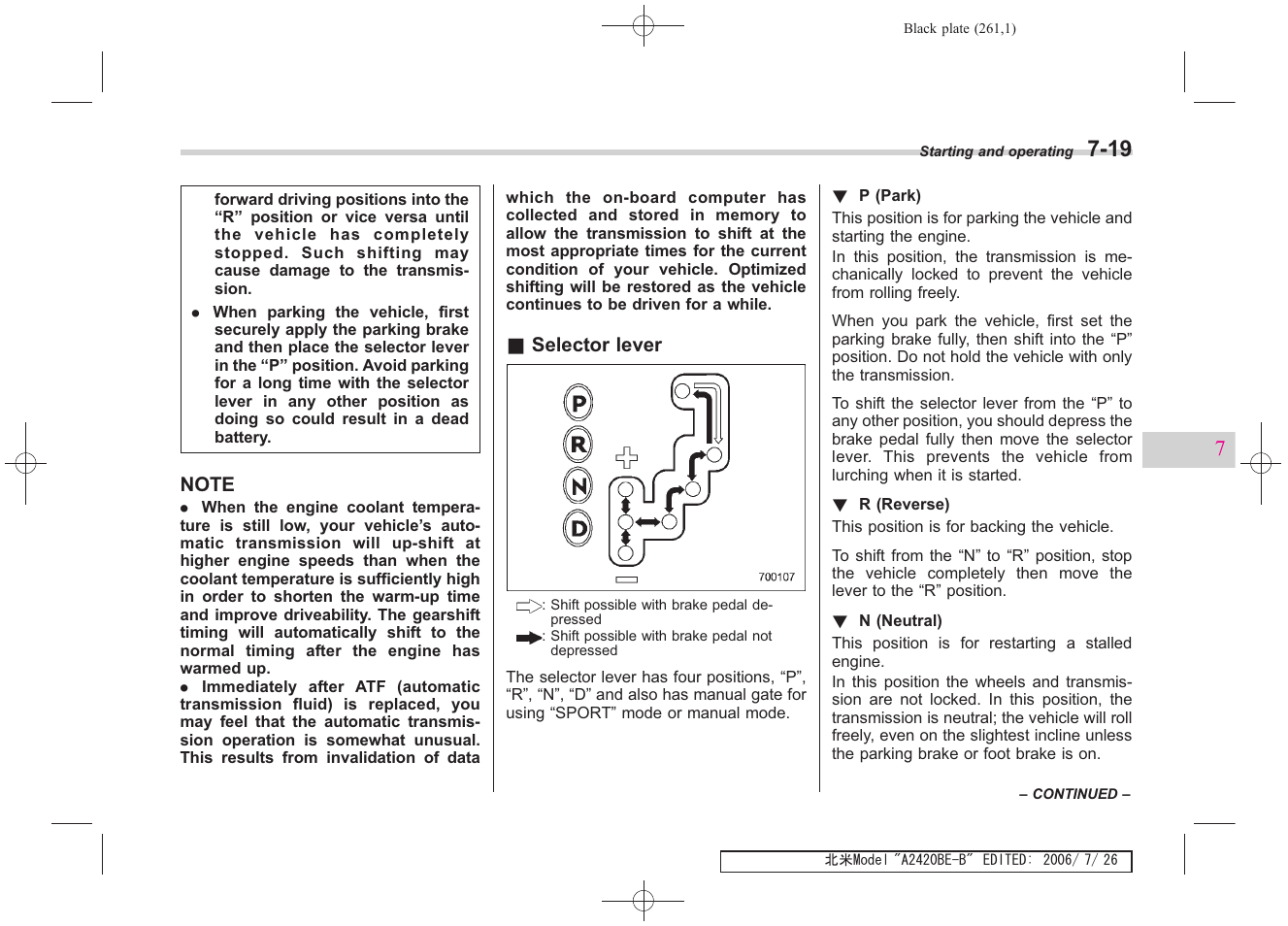 Black plate (261,1)

Starting and operating 7-19

forward driving positions into the "R" position or vice versa until the vehicle has completely stopped. Such shifting may cause damage to the transmission.

● When parking the vehicle, first securely apply the parking brake and then place the selector lever in the "P" position. Avoid parking for a long time with the selector lever in any other position as doing so could result in a dead battery.

NOTE

● When the engine coolant temperature is still low, your vehicle's automatic transmission will up-shift at higher engine speeds than when the coolant temperature is sufficiently high in order to shorten the warm-up time and improve driveability. The gearshift timing will automatically shift to the normal timing after the engine has warmed up.

● Immediately after ATF (automatic transmission fluid) is replaced, you may feel that the automatic transmission operation is somewhat unusual. This results from invalidation of data which the on-board computer has collected and stored in memory to allow the transmission to shift at the most appropriate times for the current condition of your vehicle. Optimized shifting will be restored as the vehicle continues to be driven for a while.

■ Selector lever

P
R
N
D
700107

: Shift possible with brake pedal depressed
: Shift possible with brake pedal not depressed

The selector lever has four positions, "P", "R", "N", "D" and also has manual gate for using "SPORT" mode or manual mode.

▼ P (Park)
This position is for parking the vehicle and starting the engine.
In this position, the transmission is mechanically locked to prevent the vehicle from rolling freely.

When you park the vehicle, first set the parking brake fully, then shift into the "P" position. Do not hold the vehicle with only the transmission.

To shift the selector lever from the "P" to any other position, you should depress the brake pedal fully then move the selector lever. This prevents the vehicle from lurching when it is started.

▼ R (Reverse)
This position is for backing the vehicle.

To shift from the "N" to "R" position, stop the vehicle completely then move the lever to the "R" position.

▼ N (Neutral)
This position is for restarting a stalled engine.
In this position the wheels and transmission are not locked. In this position, the transmission is neutral; the vehicle will roll freely, even on the slightest incline unless the parking brake or foot brake is on.

– CONTINUED –

7

北米Model "A2420BE-B" EDITED: 2006/ 7/ 26