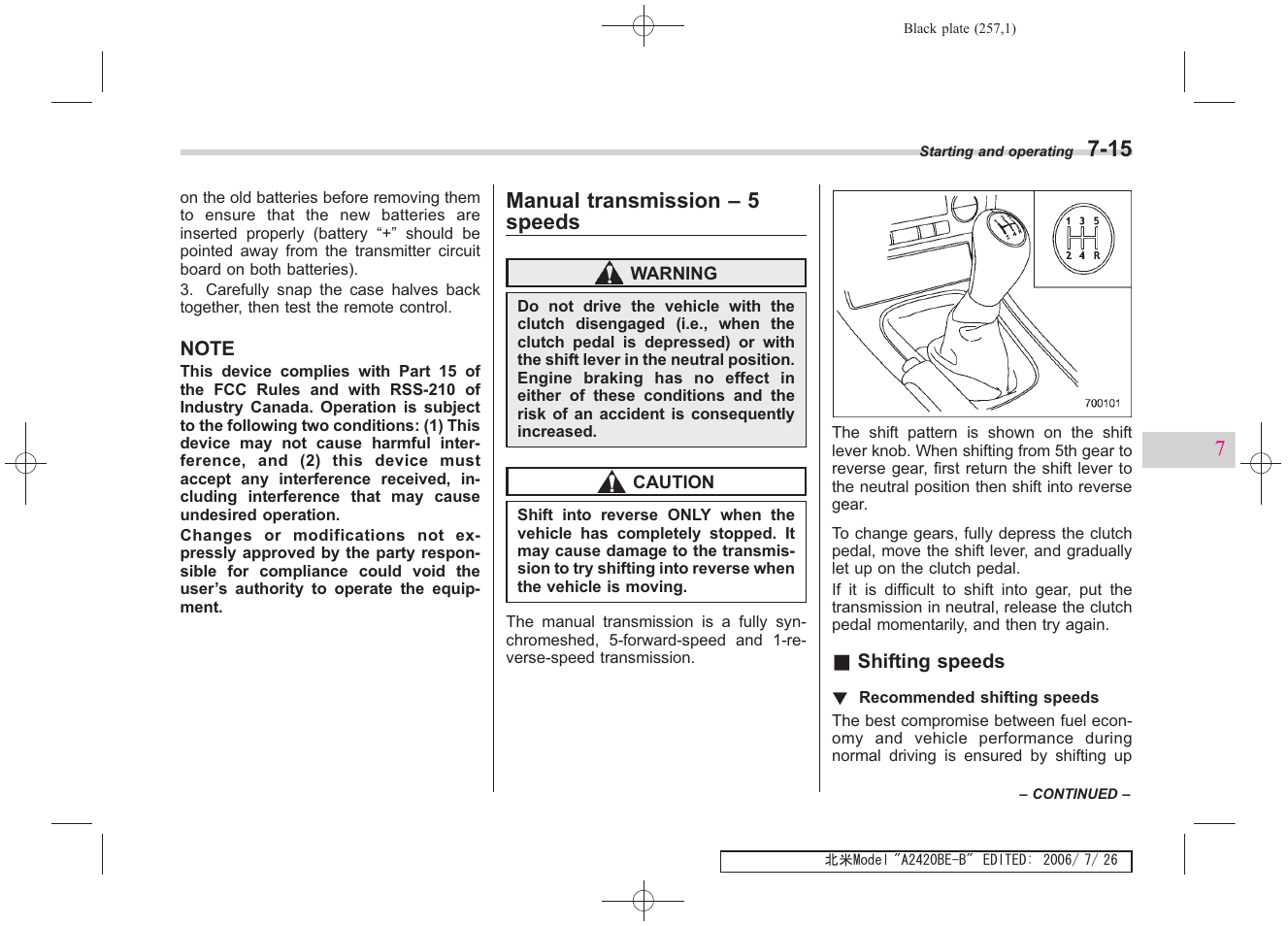 Black plate (257,1)

Starting and operating 7-15

on the old batteries before removing them to ensure that the new batteries are inserted properly (battery "+" should be pointed away from the transmitter circuit board on both batteries).

3. Carefully snap the case halves back together, then test the remote control.

NOTE

This device complies with Part 15 of the FCC Rules and with RSS-210 of Industry Canada. Operation is subject to the following two conditions: (1) This device may not cause harmful interference, and (2) this device must accept any interference received, including interference that may cause undesired operation.

Changes or modifications not expressly approved by the party responsible for compliance could void the user's authority to operate the equipment.

Manual transmission – 5 speeds

WARNING

Do not drive the vehicle with the clutch disengaged (i.e., when the clutch pedal is depressed) or with the shift lever in the neutral position. Engine braking has no effect in either of these conditions and the risk of an accident is consequently increased.

CAUTION

Shift into reverse ONLY when the vehicle has completely stopped. It may cause damage to the transmission to try shifting into reverse when the vehicle is moving.

The manual transmission is a fully synchromeshed, 5-forward-speed and 1-reverse-speed transmission.

1 3 5
2 4 R

700101

The shift pattern is shown on the shift lever knob. When shifting from 5th gear to reverse gear, first return the shift lever to the neutral position then shift into reverse gear.

To change gears, fully depress the clutch pedal, move the shift lever, and gradually let up on the clutch pedal.

If it is difficult to shift into gear, put the transmission in neutral, release the clutch pedal momentarily, and then try again.

■ Shifting speeds

▼ Recommended shifting speeds

The best compromise between fuel economy and vehicle performance during normal driving is ensured by shifting up

– CONTINUED –

7

北米Model "A2420BE-B" EDITED: 2006/ 7/ 26