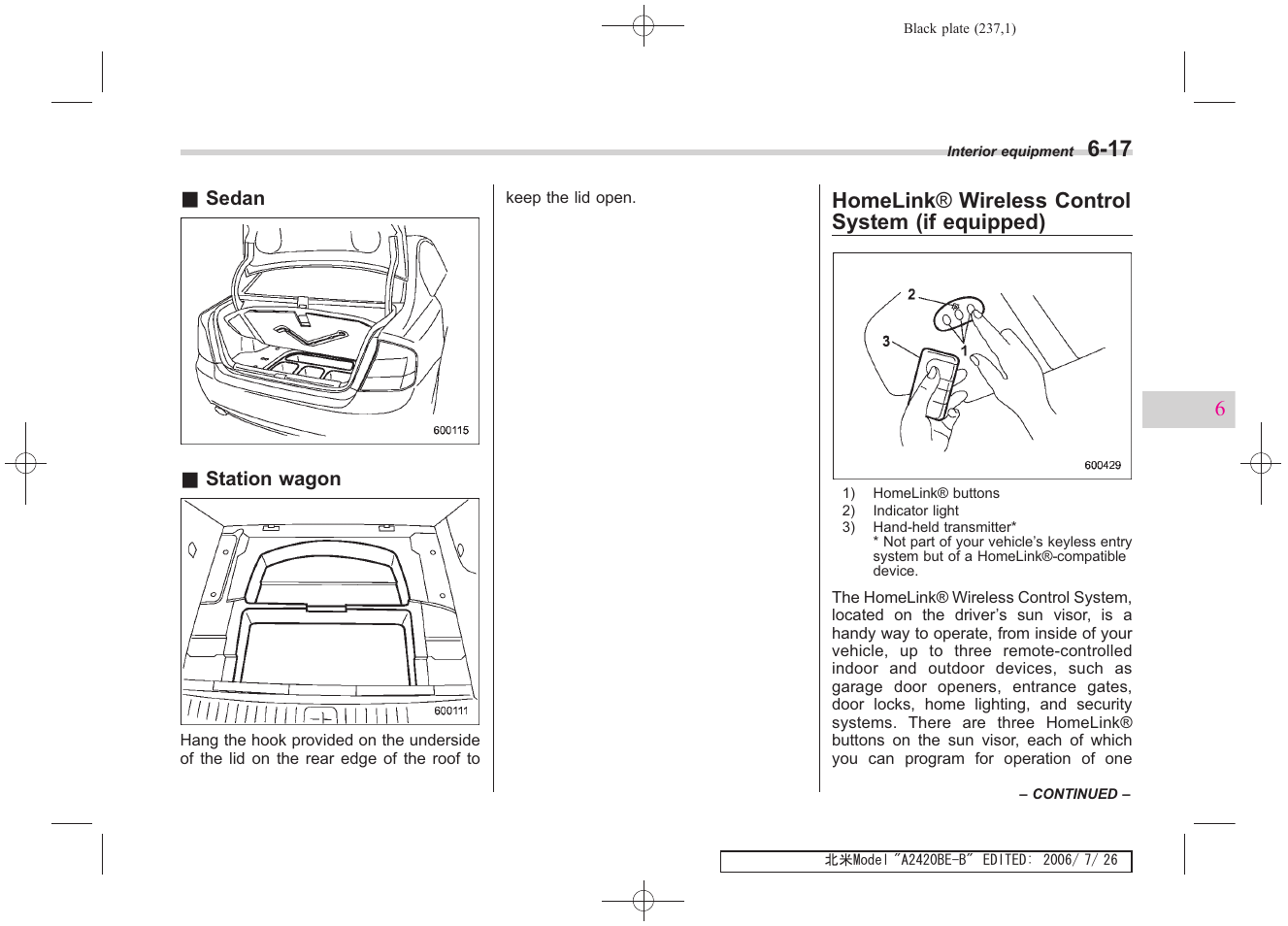 Black plate (237,1)

Interior equipment 6-17

■ Sedan

600115

■ Station wagon

600111

Hang the hook provided on the underside of the lid on the rear edge of the roof to keep the lid open.

HomeLink® Wireless Control System (if equipped)

2

3

1

600429

1) HomeLink® buttons
2) Indicator light
3) Hand-held transmitter*
* Not part of your vehicle's keyless entry system but of a HomeLink®-compatible device.

The HomeLink® Wireless Control System, located on the driver's sun visor, is a handy way to operate, from inside of your vehicle, up to three remote-controlled indoor and outdoor devices, such as garage door openers, entrance gates, door locks, home lighting, and security systems. There are three HomeLink® buttons on the sun visor, each of which you can program for operation of one

– CONTINUED –

6

北米Model "A2420BE-B" EDITED: 2006/ 7/ 26