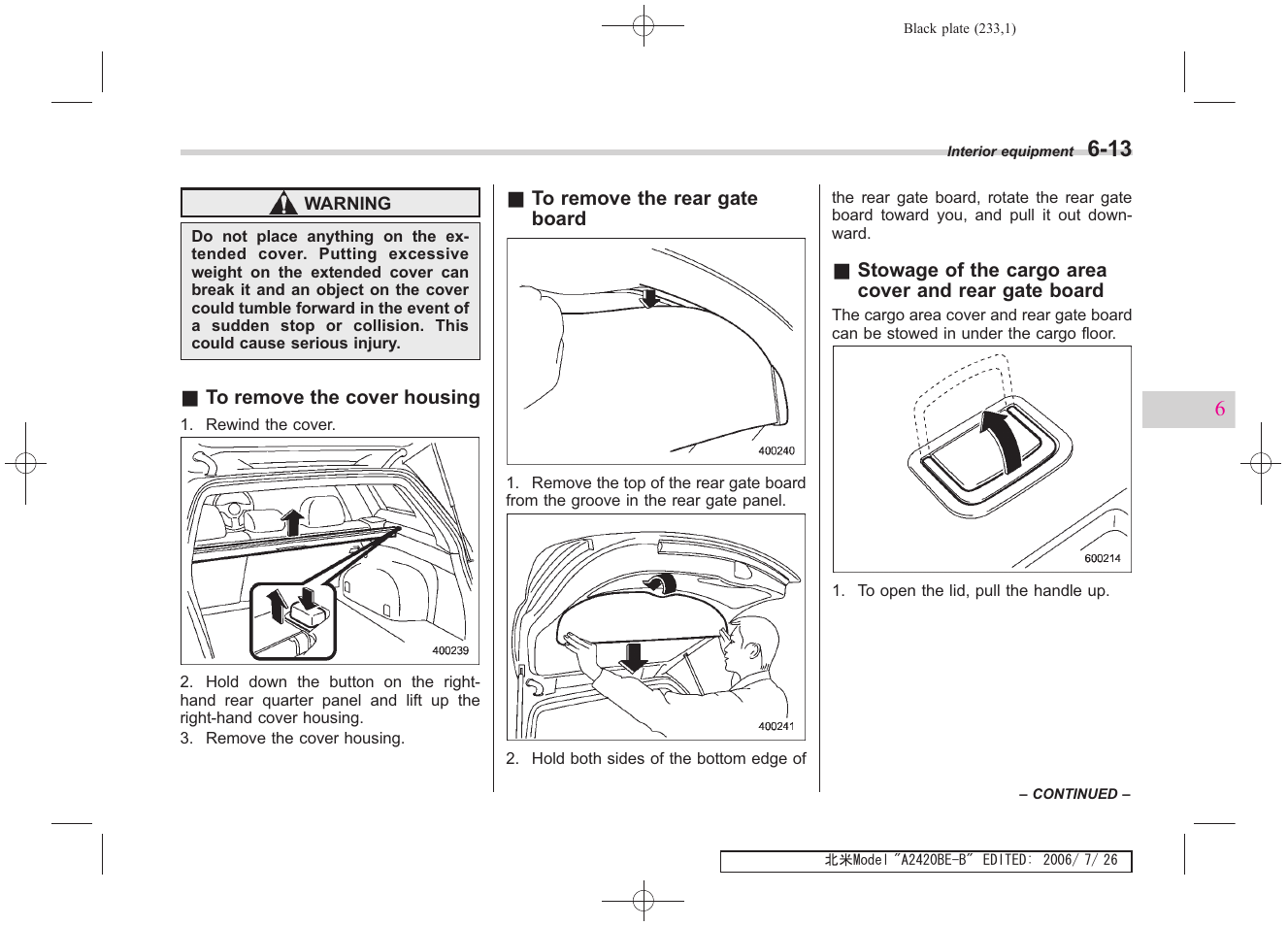 Black plate (233,1)

Interior equipment 6-13

WARNING

Do not place anything on the extended cover. Putting excessive weight on the extended cover can break it and an object on the cover could tumble forward in the event of a sudden stop or collision. This could cause serious injury.

■ To remove the cover housing

1. Rewind the cover.

400239

2. Hold down the button on the right-hand rear quarter panel and lift up the right-hand cover housing.

3. Remove the cover housing.

■ To remove the rear gate board

400240

1. Remove the top of the rear gate board from the groove in the rear gate panel.

400241

2. Hold both sides of the bottom edge of the rear gate board, rotate the rear gate board toward you, and pull it out downward.

■ Stowage of the cargo area cover and rear gate board

The cargo area cover and rear gate board can be stowed in under the cargo floor.

600214

1. To open the lid, pull the handle up.

6

– CONTINUED –

北米Model "A2420BE-B" EDITED: 2006/ 7/ 26