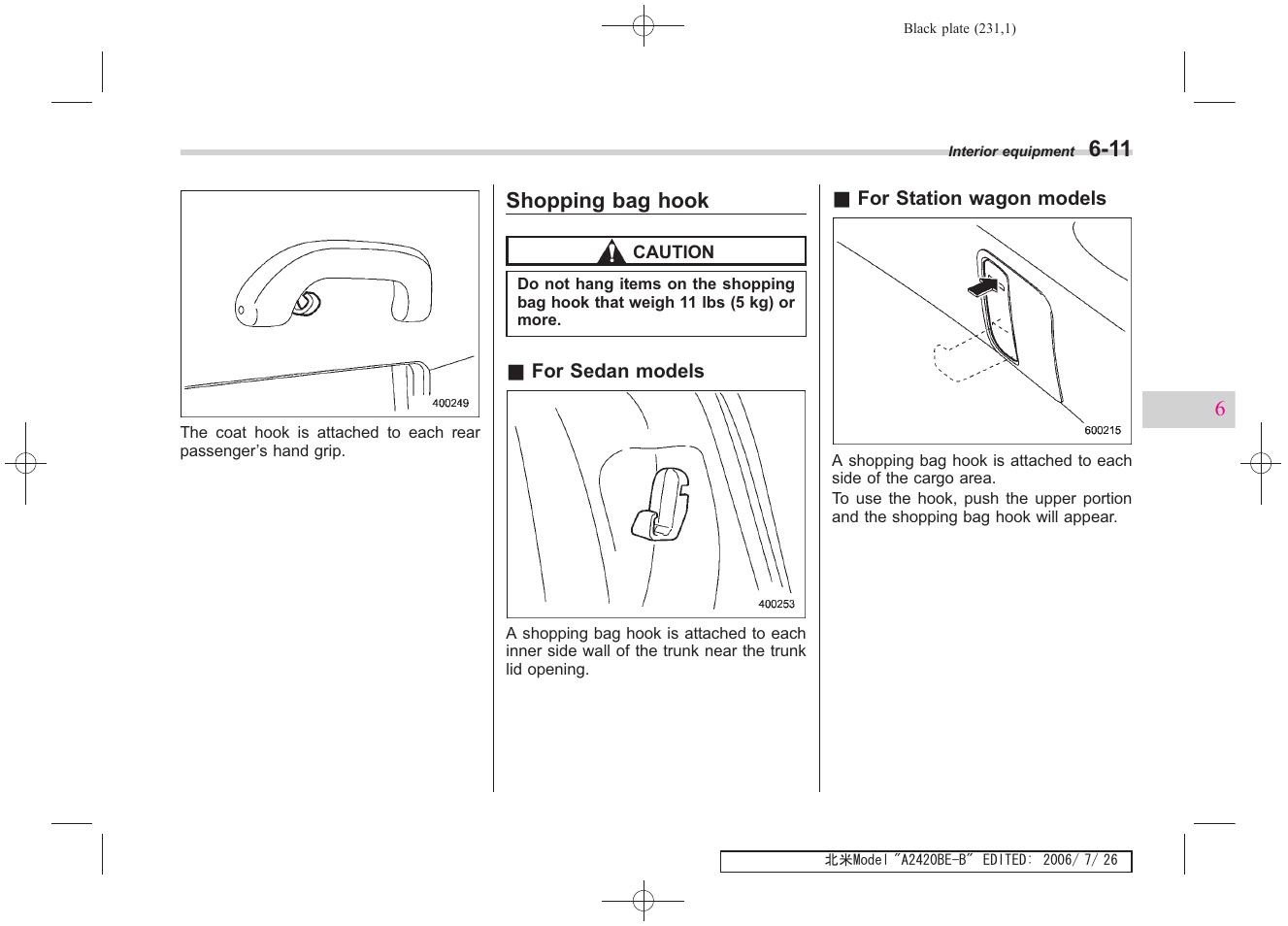 Black plate (231,1)

Interior equipment 6-11

400249

The coat hook is attached to each rear passenger's hand grip.

Shopping bag hook

CAUTION

Do not hang items on the shopping bag hook that weigh 11 lbs (5 kg) or more.

■ For Sedan models

400253

A shopping bag hook is attached to each inner side wall of the trunk near the trunk lid opening.

■ For Station wagon models

600215

A shopping bag hook is attached to each side of the cargo area.

To use the hook, push the upper portion and the shopping bag hook will appear.

6

北米Model "A2420BE-B" EDITED: 2006/ 7/ 26