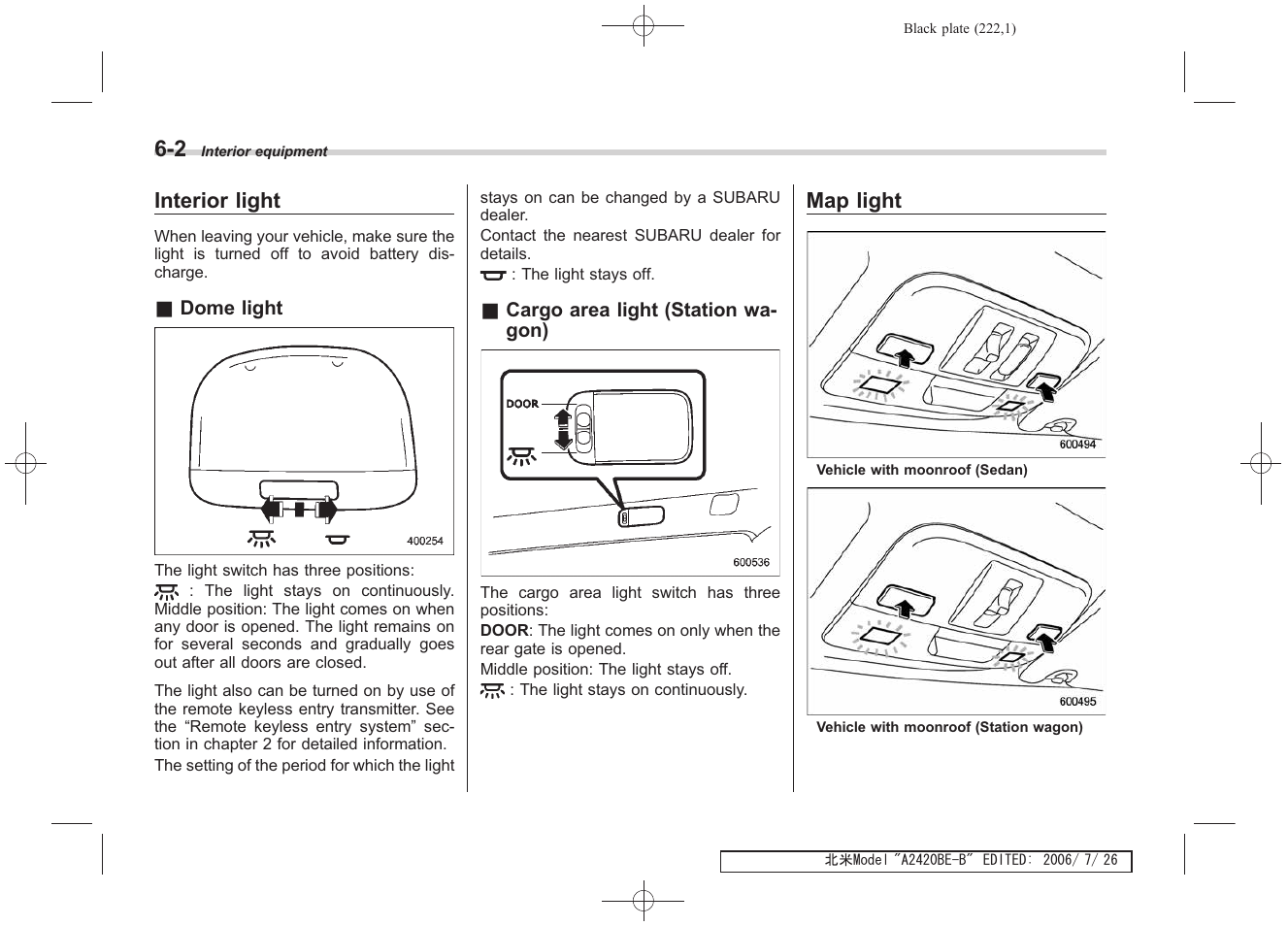 Black plate (222,1)

6-2 Interior equipment

Interior light

When leaving your vehicle, make sure the light is turned off to avoid battery discharge.

■ Dome light

400254

The light switch has three positions:
: The light stays on continuously.
Middle position: The light comes on when any door is opened. The light remains on for several seconds and gradually goes out after all doors are closed.

The light also can be turned on by use of the remote keyless entry transmitter. See the “Remote keyless entry system” section in chapter 2 for detailed information.
The setting of the period for which the light stays on can be changed by a SUBARU dealer.
Contact the nearest SUBARU dealer for details.
: The light stays off.

■ Cargo area light (Station wagon)

DOOR

600536

The cargo area light switch has three positions:
DOOR: The light comes on only when the rear gate is opened.
Middle position: The light stays off.
: The light stays on continuously.

Map light

600494

Vehicle with moonroof (Sedan)

600495

Vehicle with moonroof (Station wagon)

北米Model "A2420BE-B" EDITED: 2006/ 7/ 26