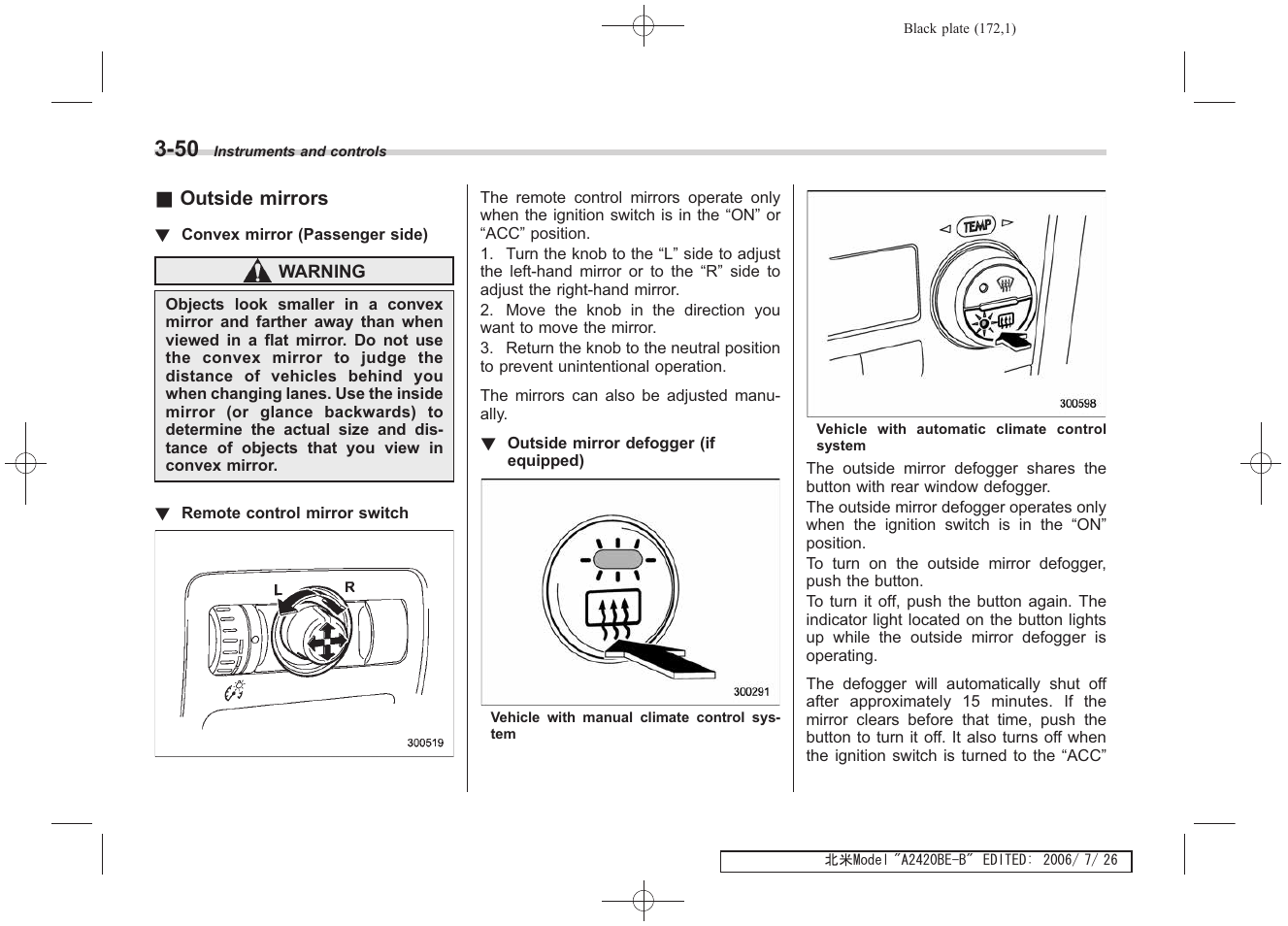 Black plate (172,1)

3-50 Instruments and controls

■ Outside mirrors

▼ Convex mirror (Passenger side)

WARNING

Objects look smaller in a convex mirror and farther away than when viewed in a flat mirror. Do not use the convex mirror to judge the distance of vehicles behind you when changing lanes. Use the inside mirror (or glance backwards) to determine the actual size and distance of objects that you view in convex mirror.

▼ Remote control mirror switch

L R

300519

The remote control mirrors operate only when the ignition switch is in the “ON” or “ACC” position.

1. Turn the knob to the “L” side to adjust the left-hand mirror or to the “R” side to adjust the right-hand mirror.

2. Move the knob in the direction you want to move the mirror.

3. Return the knob to the neutral position to prevent unintentional operation.

The mirrors can also be adjusted manually.

▼ Outside mirror defogger (if equipped)

300291

Vehicle with manual climate control system

TEMP

300598

Vehicle with automatic climate control system

The outside mirror defogger shares the button with rear window defogger.

The outside mirror defogger operates only when the ignition switch is in the “ON” position.

To turn on the outside mirror defogger, push the button.

To turn it off, push the button again. The indicator light located on the button lights up while the outside mirror defogger is operating.

The defogger will automatically shut off after approximately 15 minutes. If the mirror clears before that time, push the button to turn it off. It also turns off when the ignition switch is turned to the “ACC”

北米Model "A2420BE-B" EDITED: 2006/ 7/ 26