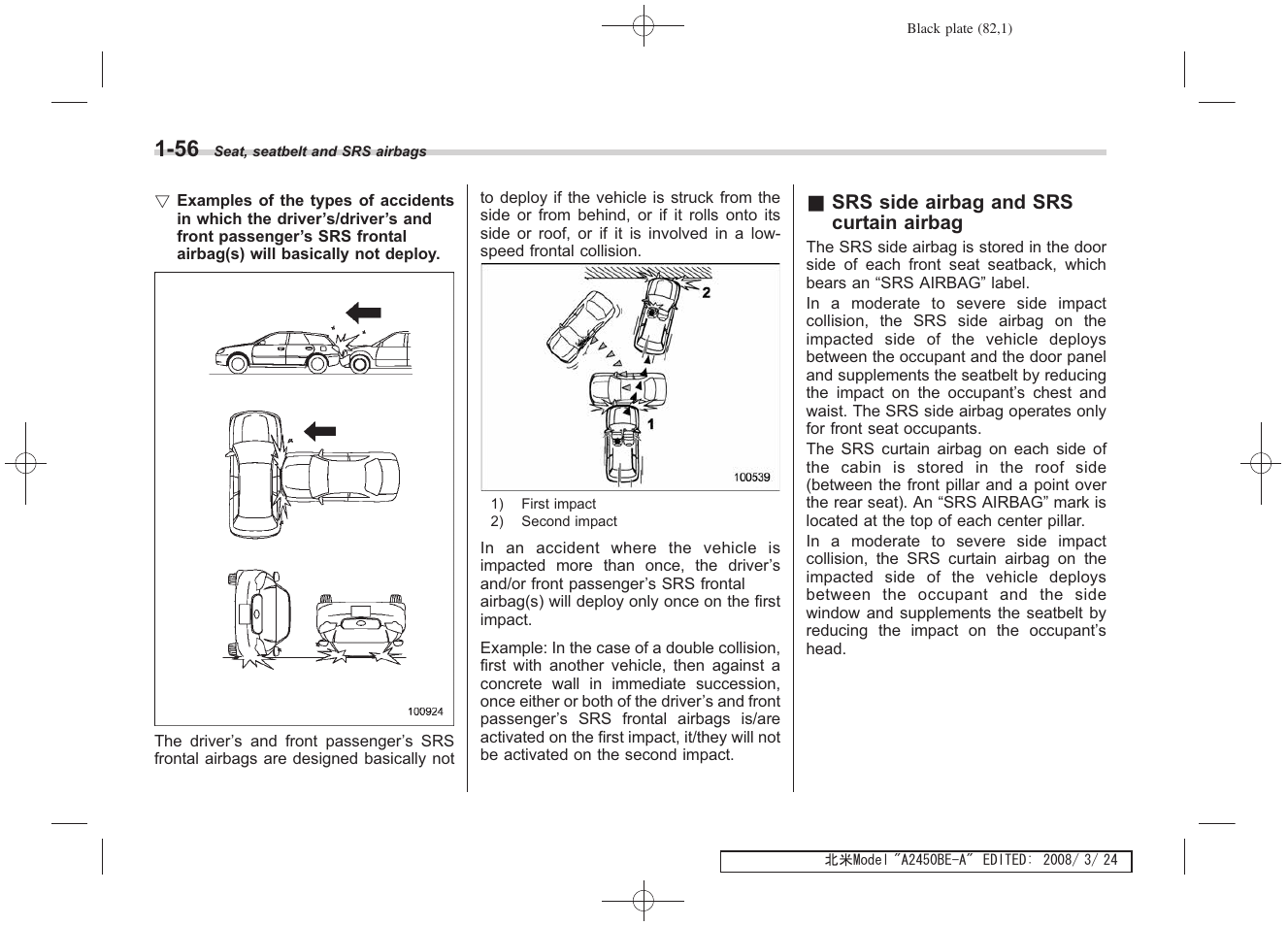 Black plate (82,1)

1-56 Seat, seatbelt and SRS airbags

▽ Examples of the types of accidents in which the driver's/driver's and front passenger's SRS frontal airbag(s) will basically not deploy.

100924

The driver's and front passenger's SRS frontal airbags are designed basically not to deploy if the vehicle is struck from the side or from behind, or if it rolls onto its side or roof, or if it is involved in a low-speed frontal collision.

2

1

100539

1) First impact
2) Second impact

In an accident where the vehicle is impacted more than once, the driver's and/or front passenger's SRS frontal airbag(s) will deploy only once on the first impact.

Example: In the case of a double collision, first with another vehicle, then against a concrete wall in immediate succession, once either or both of the driver's and front passenger's SRS frontal airbags is/are activated on the first impact, it/they will not be activated on the second impact.

■ SRS side airbag and SRS curtain airbag

The SRS side airbag is stored in the door side of each front seat seatback, which bears an "SRS AIRBAG" label.

In a moderate to severe side impact collision, the SRS side airbag on the impacted side of the vehicle deploys between the occupant and the door panel and supplements the seatbelt by reducing the impact on the occupant's chest and waist. The SRS side airbag operates only for front seat occupants.

The SRS curtain airbag on each side of the cabin is stored in the roof side (between the front pillar and a point over the rear seat). An "SRS AIRBAG" mark is located at the top of each center pillar.

In a moderate to severe side impact collision, the SRS curtain airbag on the impacted side of the vehicle deploys between the occupant and the side window and supplements the seatbelt by reducing the impact on the occupant's head.

北米Model "A2450BE-A" EDITED: 2008/ 3/ 24