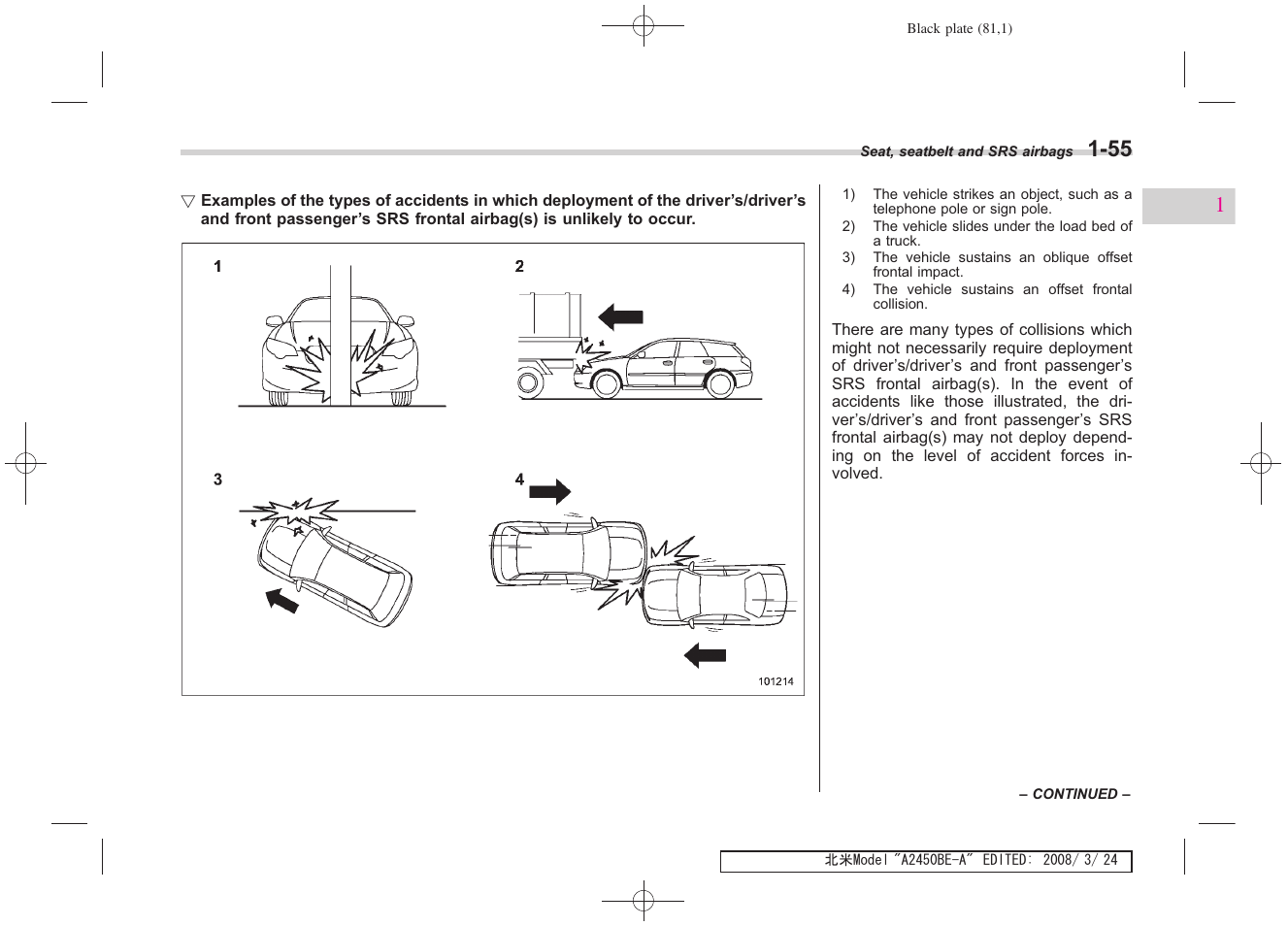 Black plate (81,1)

Seat, seatbelt and SRS airbags 1-55

1

▽ Examples of the types of accidents in which deployment of the driver's/driver's and front passenger's SRS frontal airbag(s) is unlikely to occur.

1

2

3

4

101214

1) The vehicle strikes an object, such as a telephone pole or sign pole.
2) The vehicle slides under the load bed of a truck.
3) The vehicle sustains an oblique offset frontal impact.
4) The vehicle sustains an offset frontal collision.

There are many types of collisions which might not necessarily require deployment of driver's/driver's and front passenger's SRS frontal airbag(s). In the event of accidents like those illustrated, the driver's/driver's and front passenger's SRS frontal airbag(s) may not deploy depending on the level of accident forces involved.

– CONTINUED –

北米Model "A2450BE-A" EDITED: 2008/ 3/ 24